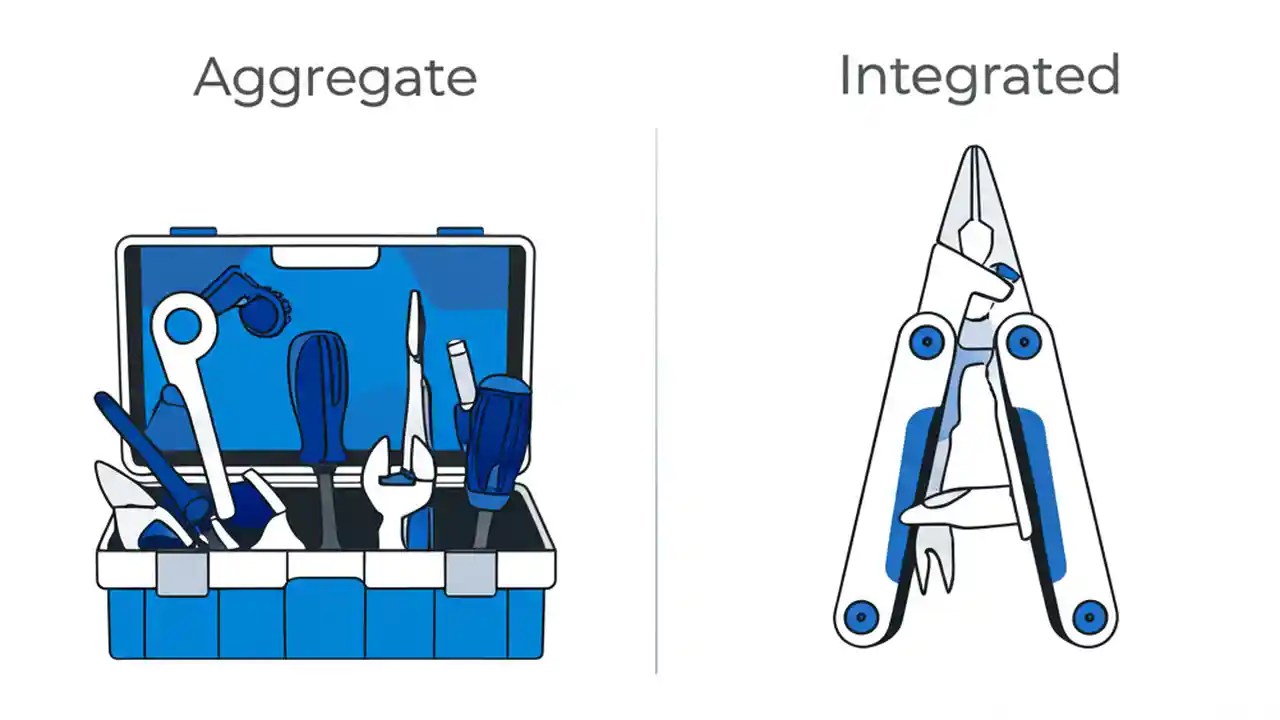 Aggregate

Integrated