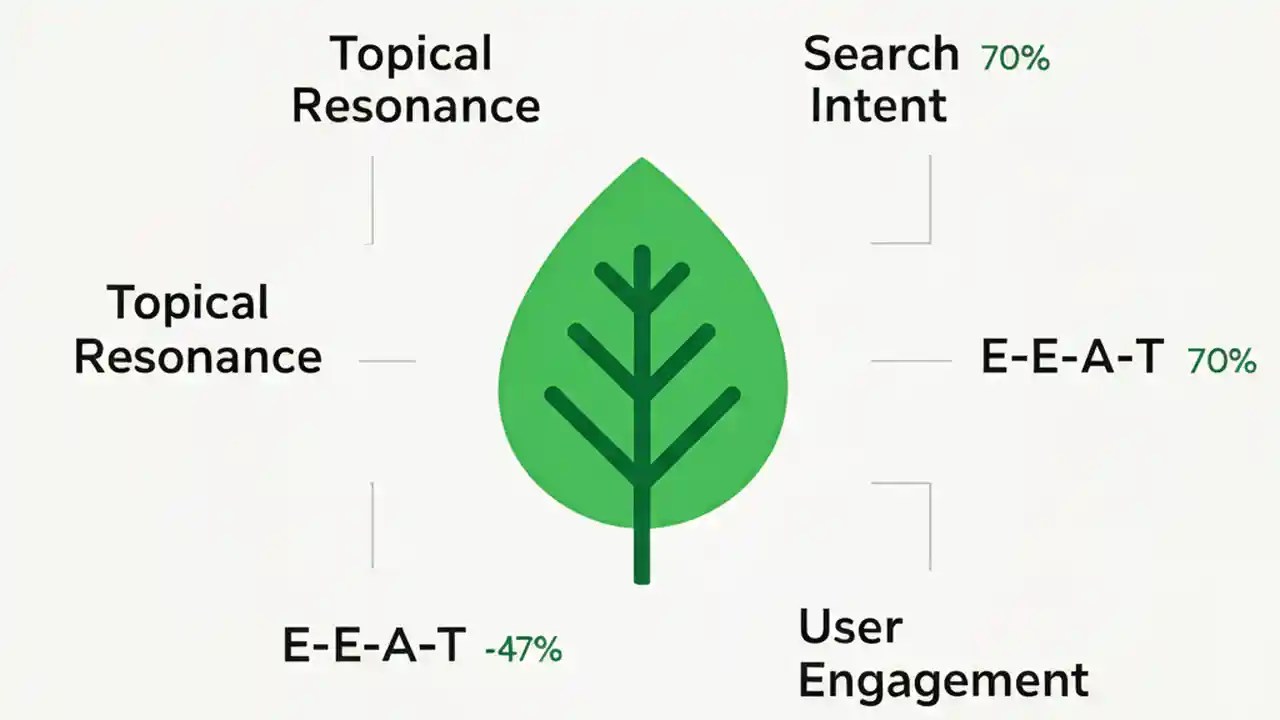 Topical Resonance

Search Intent 70%

Topical Resonance

E-E-A-T 70%

E-E-A-T -47%

User Engagement