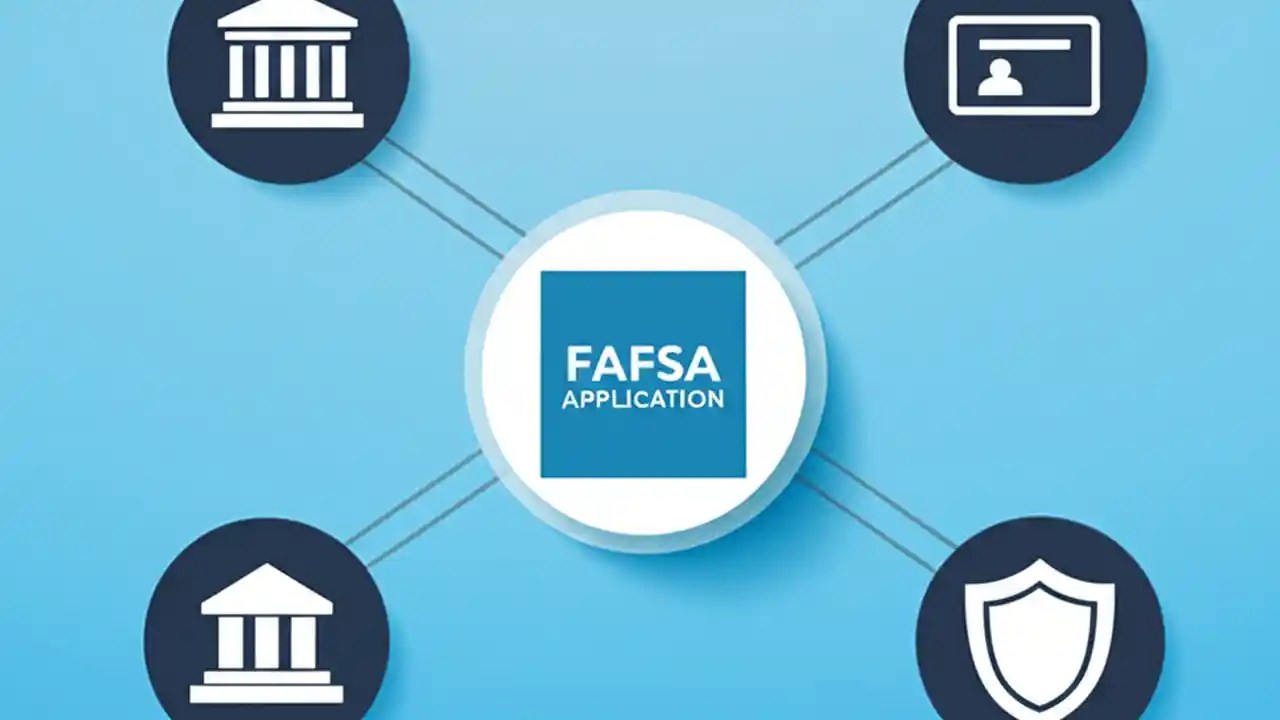 FAFSA
APPLICATION