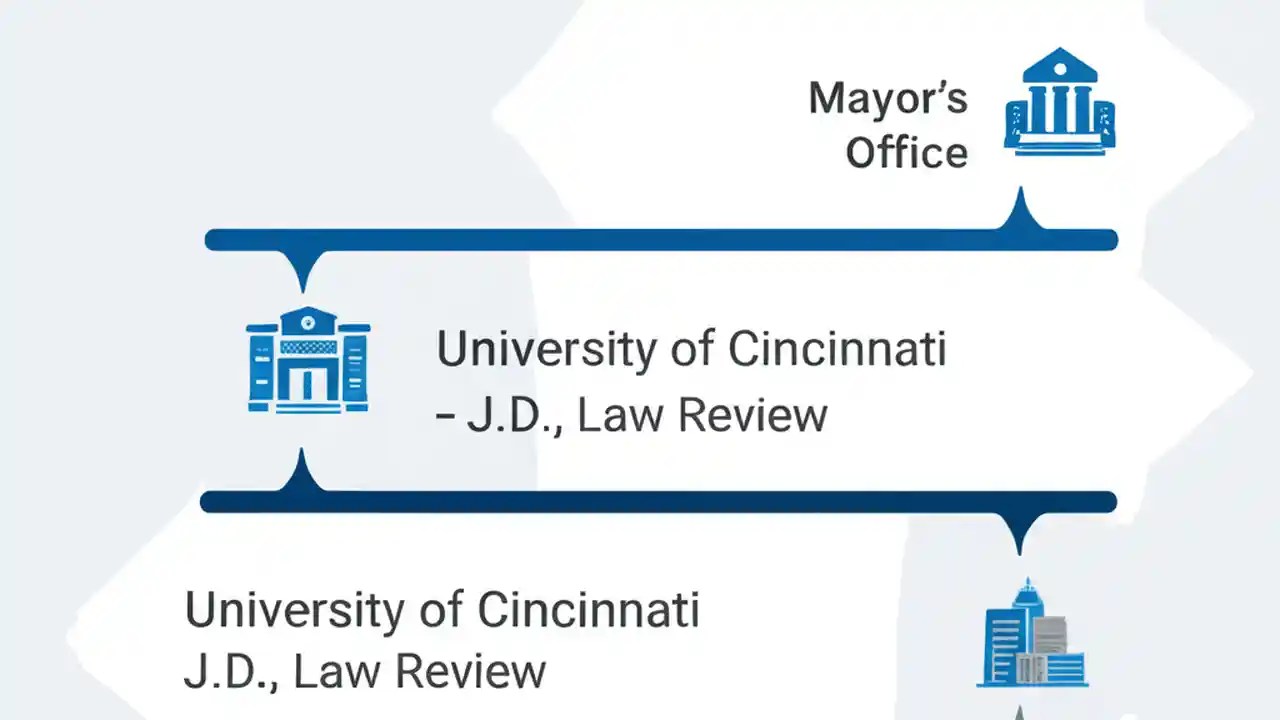 Mayor's Office

University of Cincinnati – J.D., Law Review

University of Cincinnati J.D., Law Review