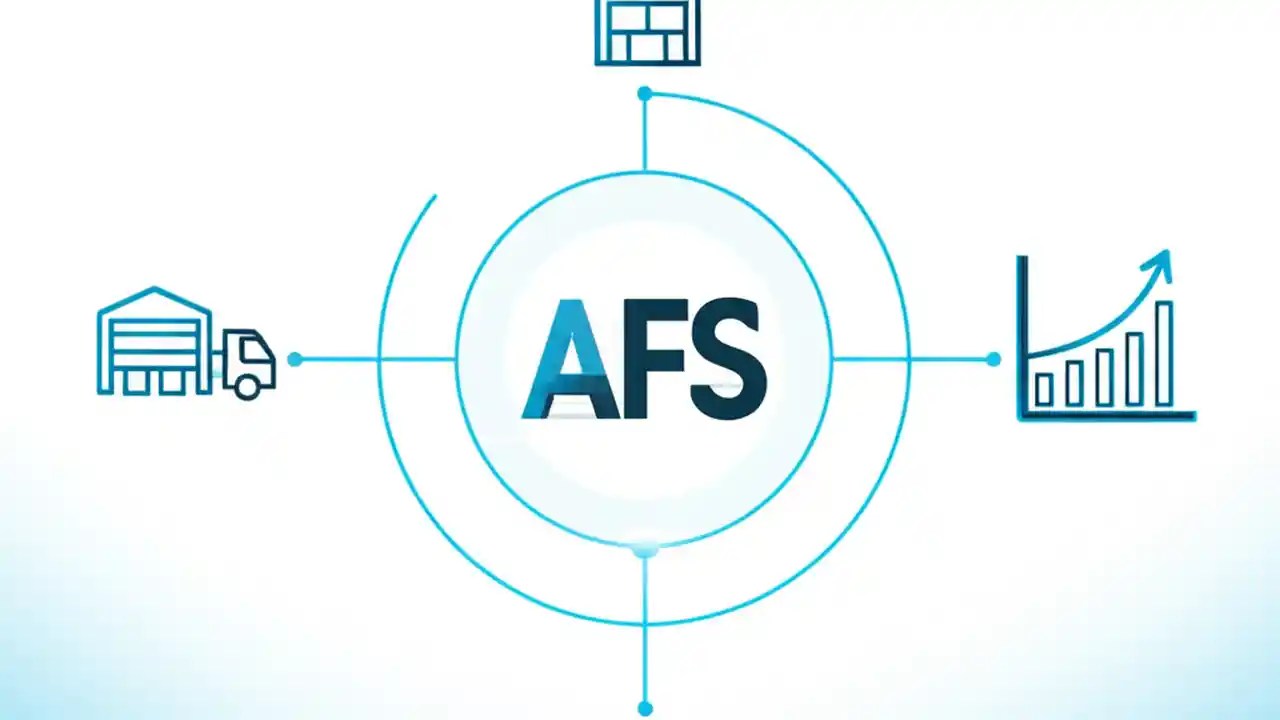 AFS