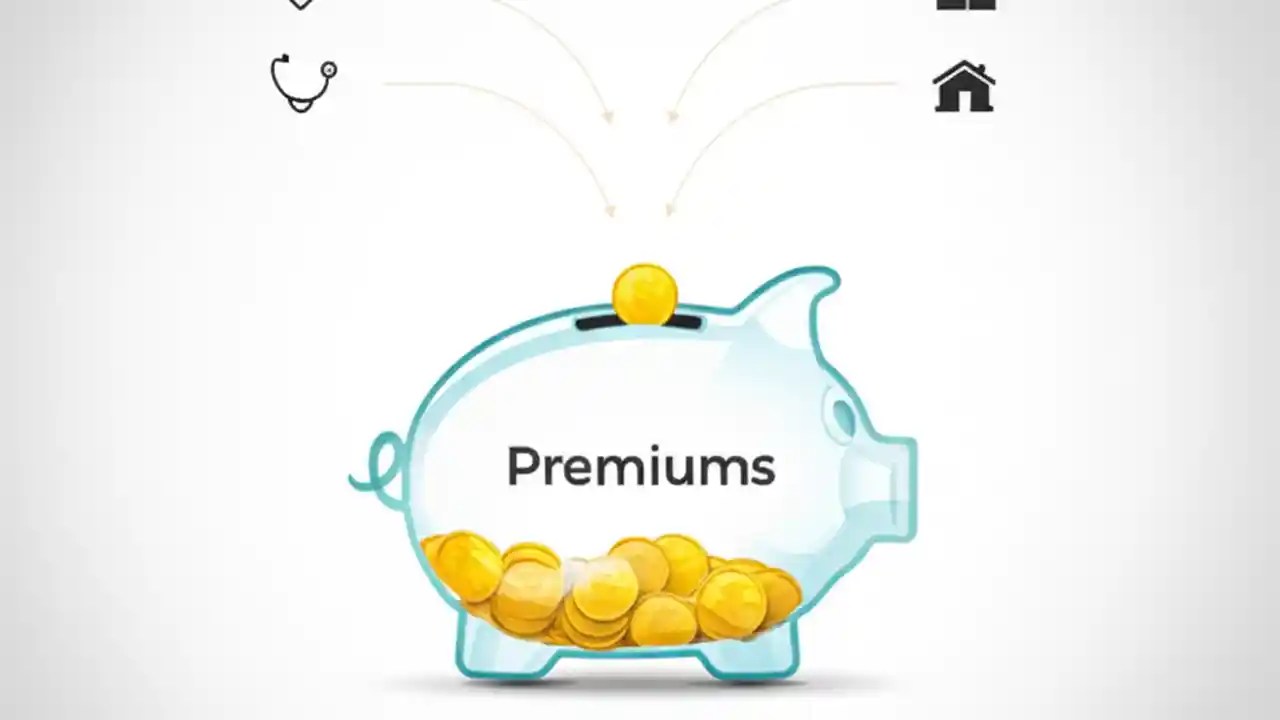 Premiums