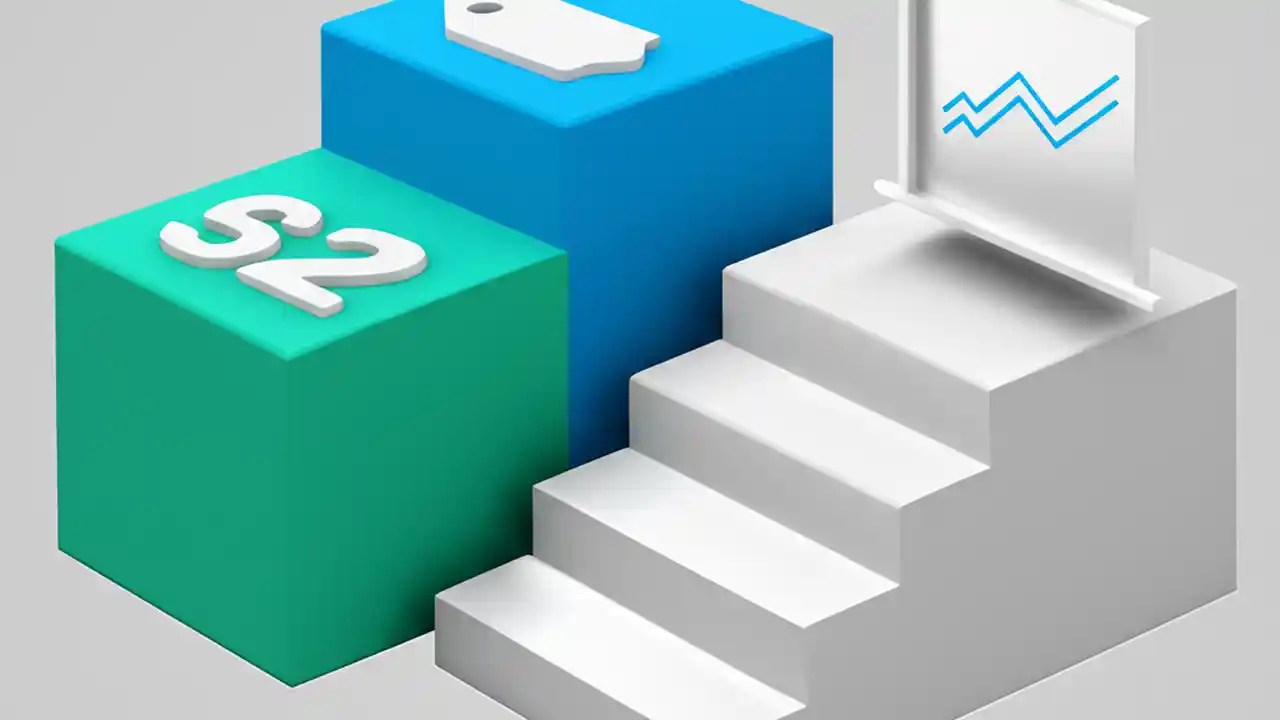 S2