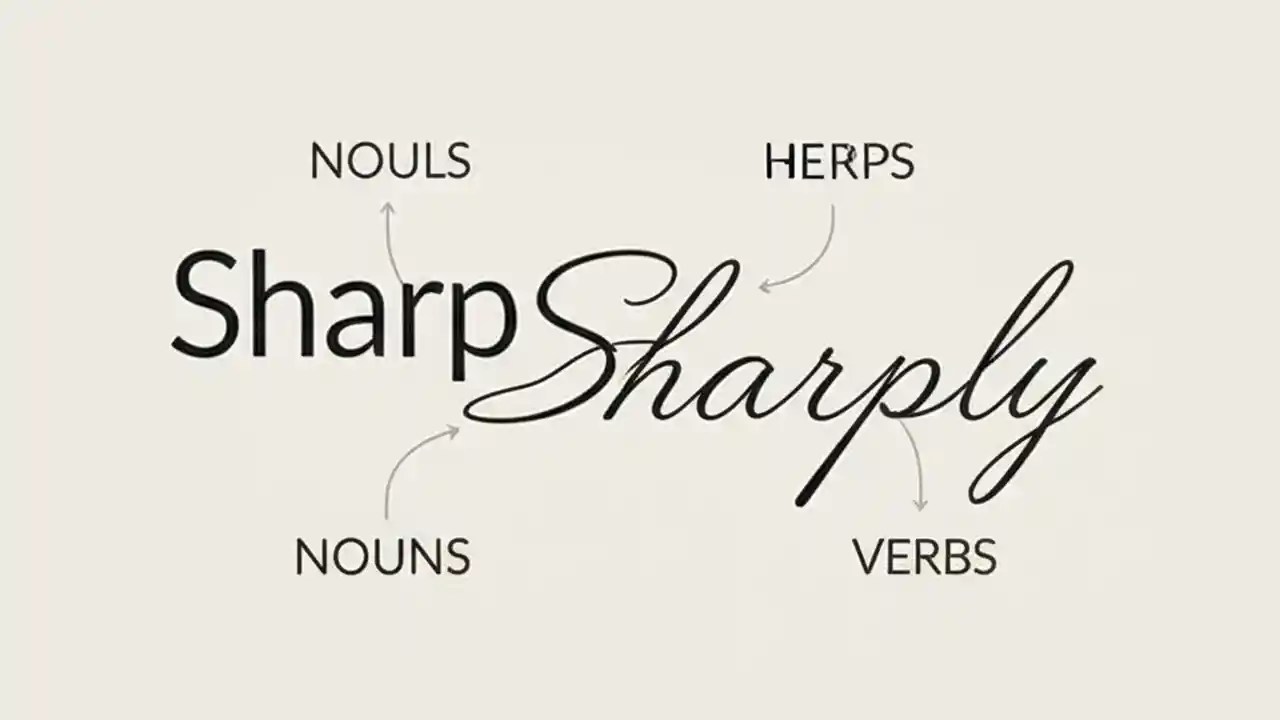 NOULS

HERPS

Sharp Sharply

NOUNS

VERBS