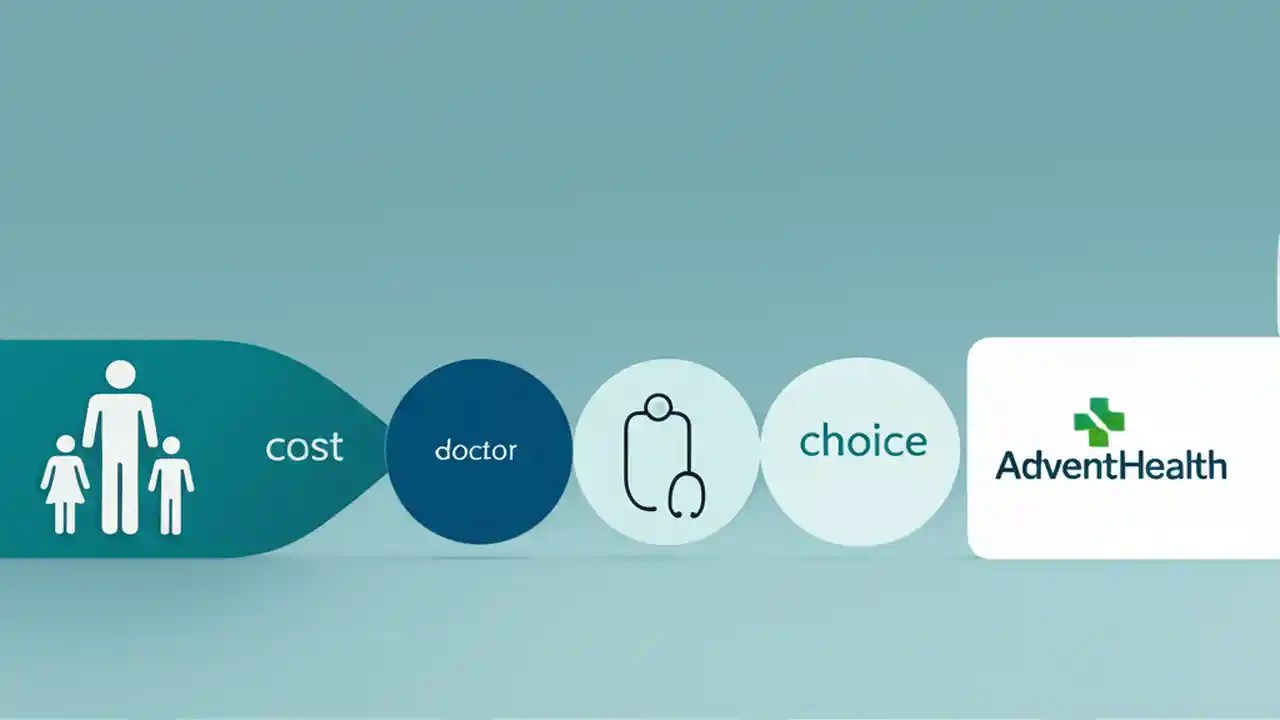 cost

doctor

choice

AdventHealth