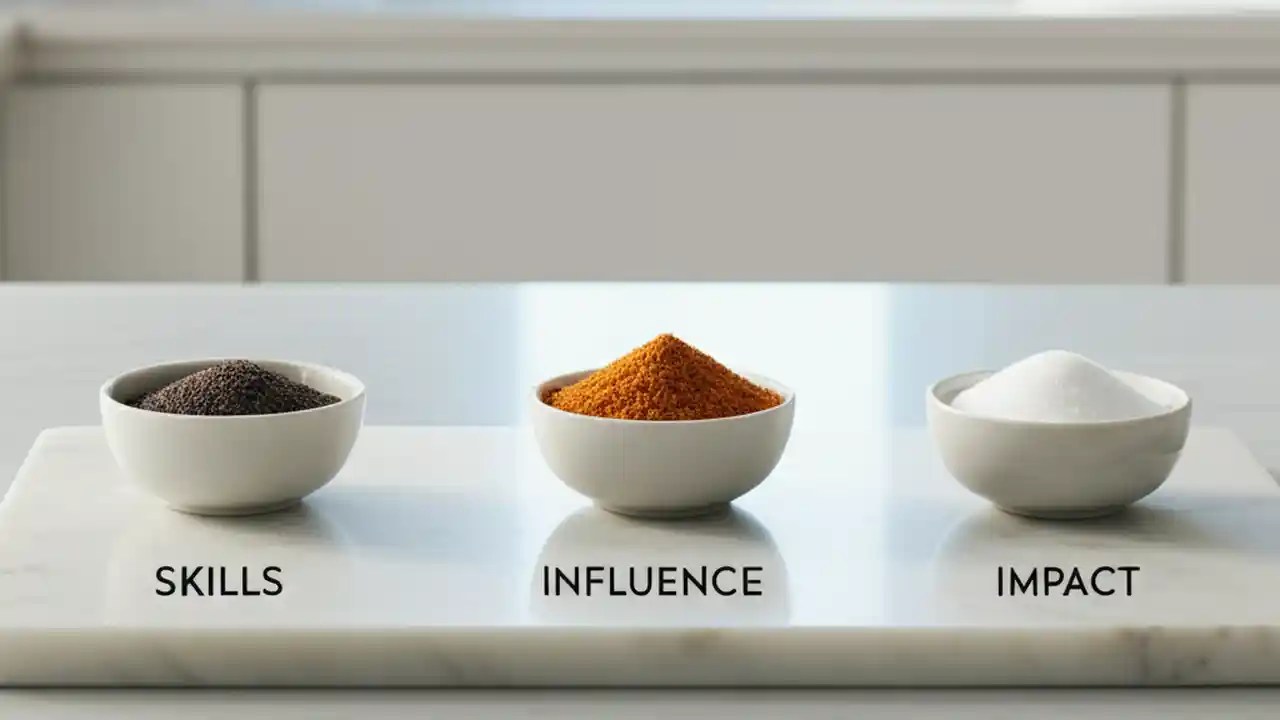 SKILLS INFLUENCE IMPACT