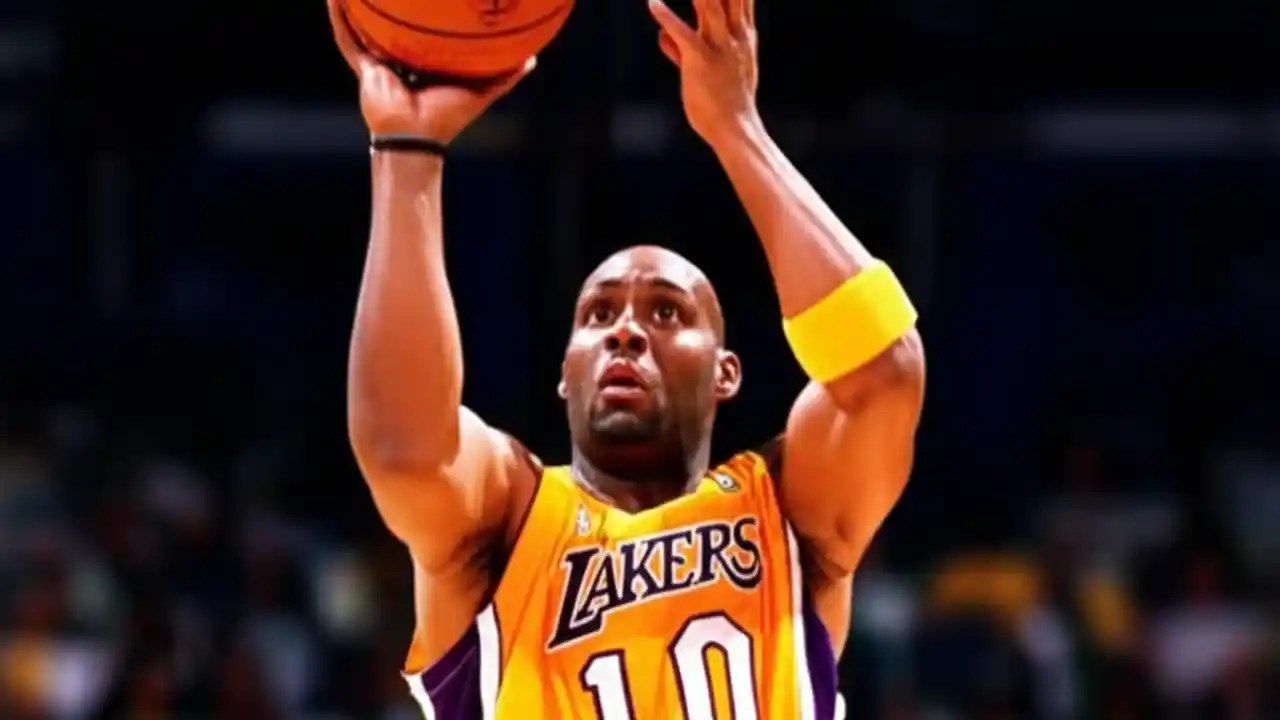 LAKERS
10