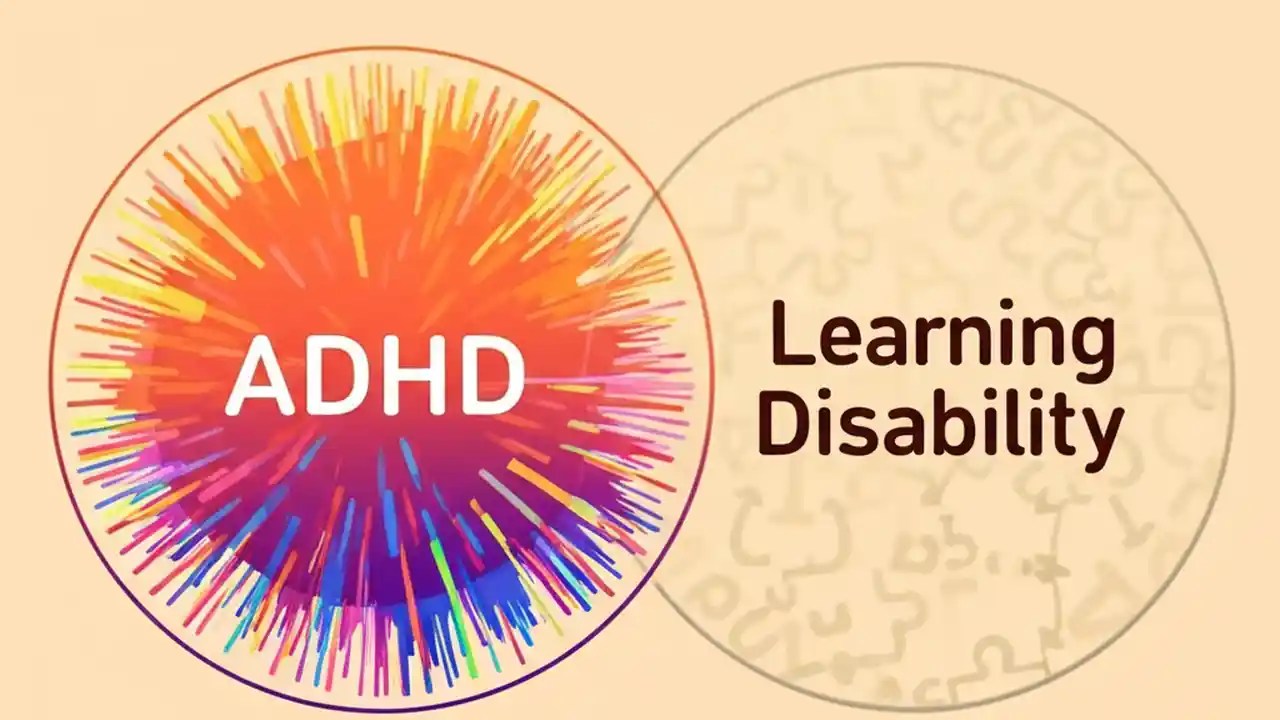 ADHD

Learning Disability