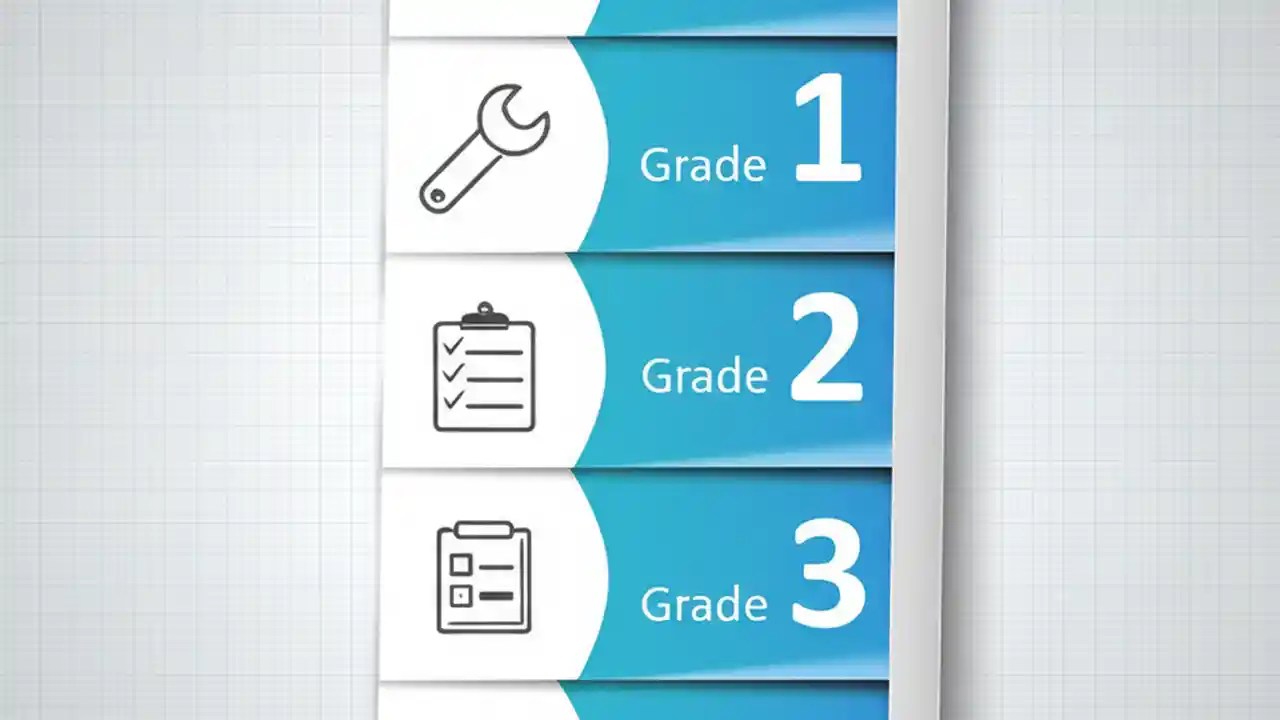 Grade 1

Grade 2

Grade 3