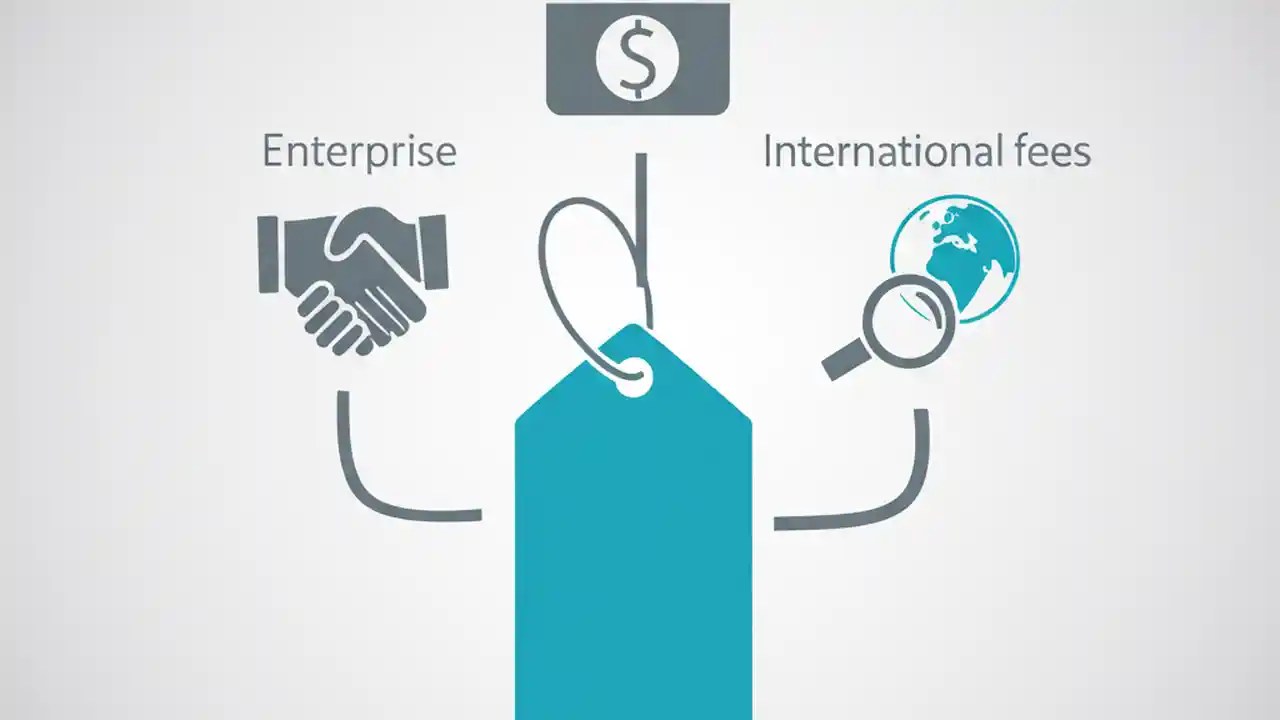 $

Enterprise

International fees