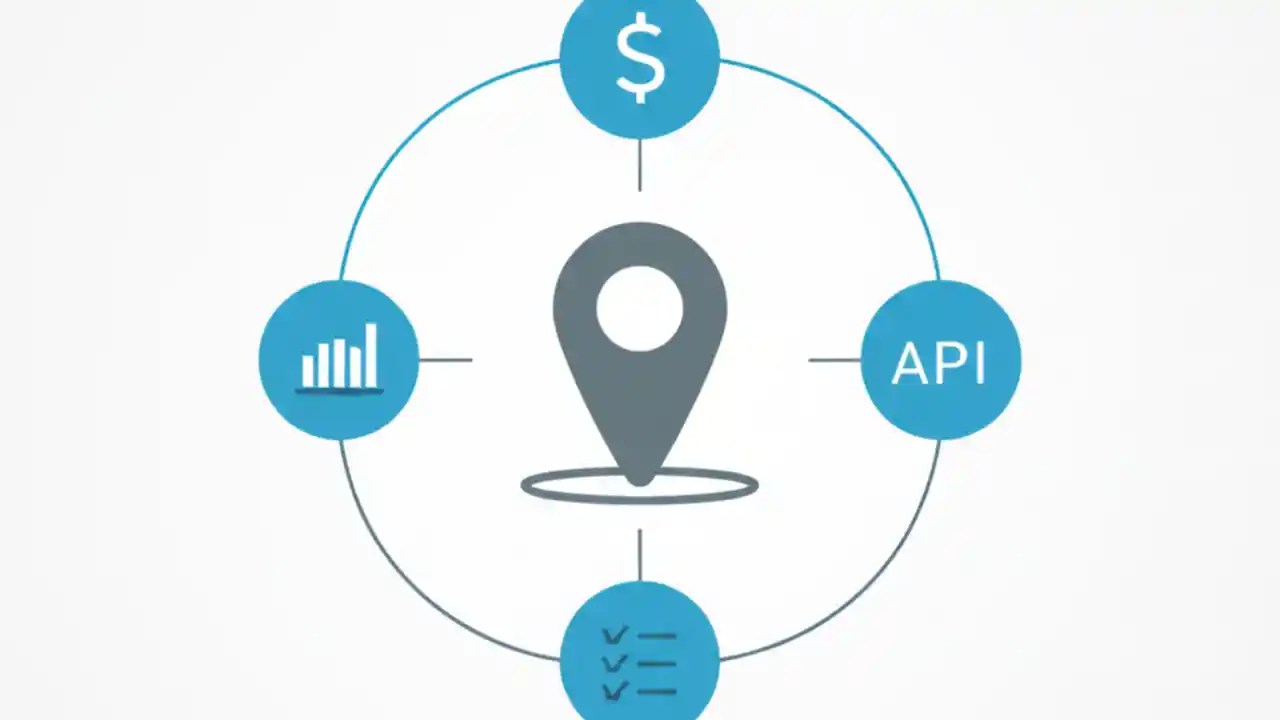 $

API