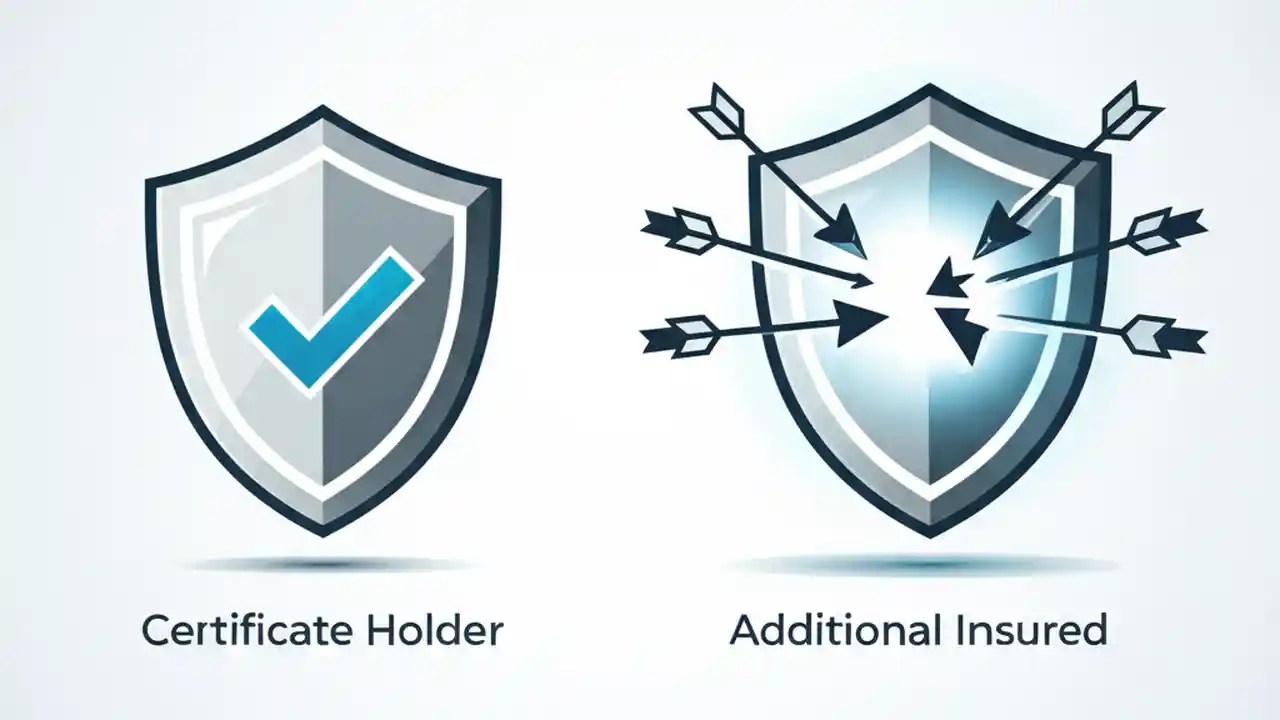 Certificate Holder

Additional Insured