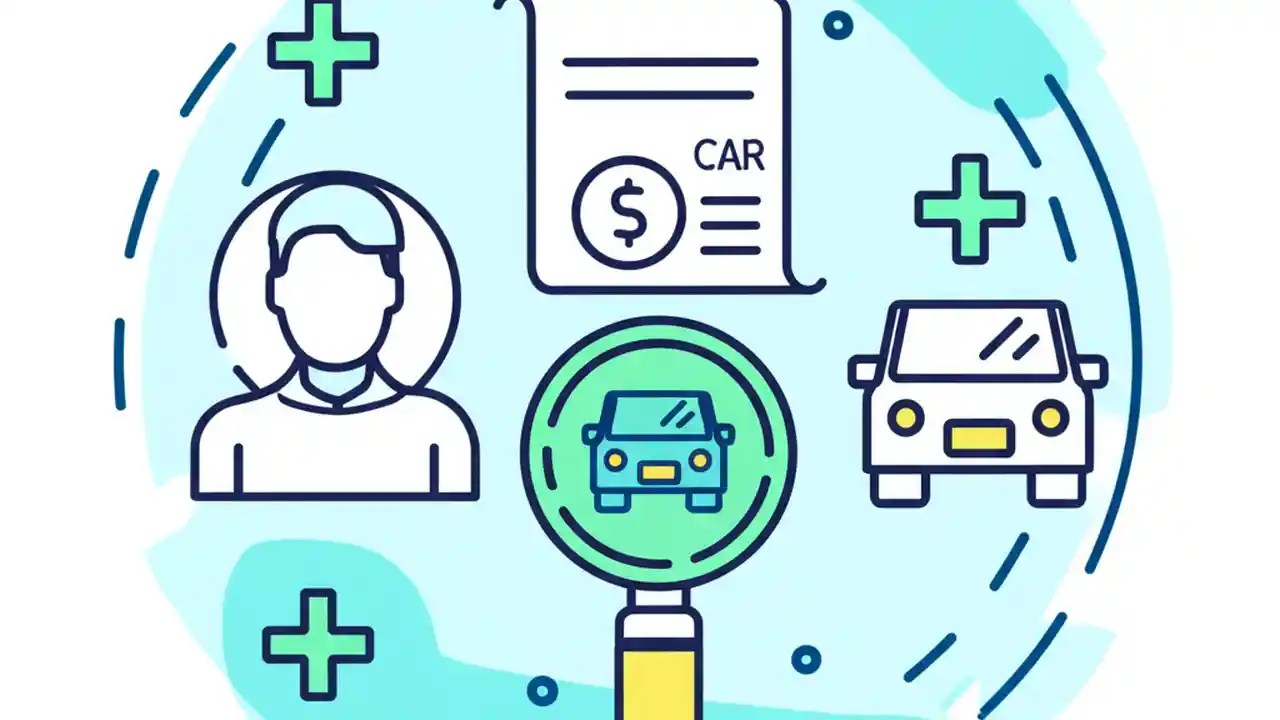 CAR
$