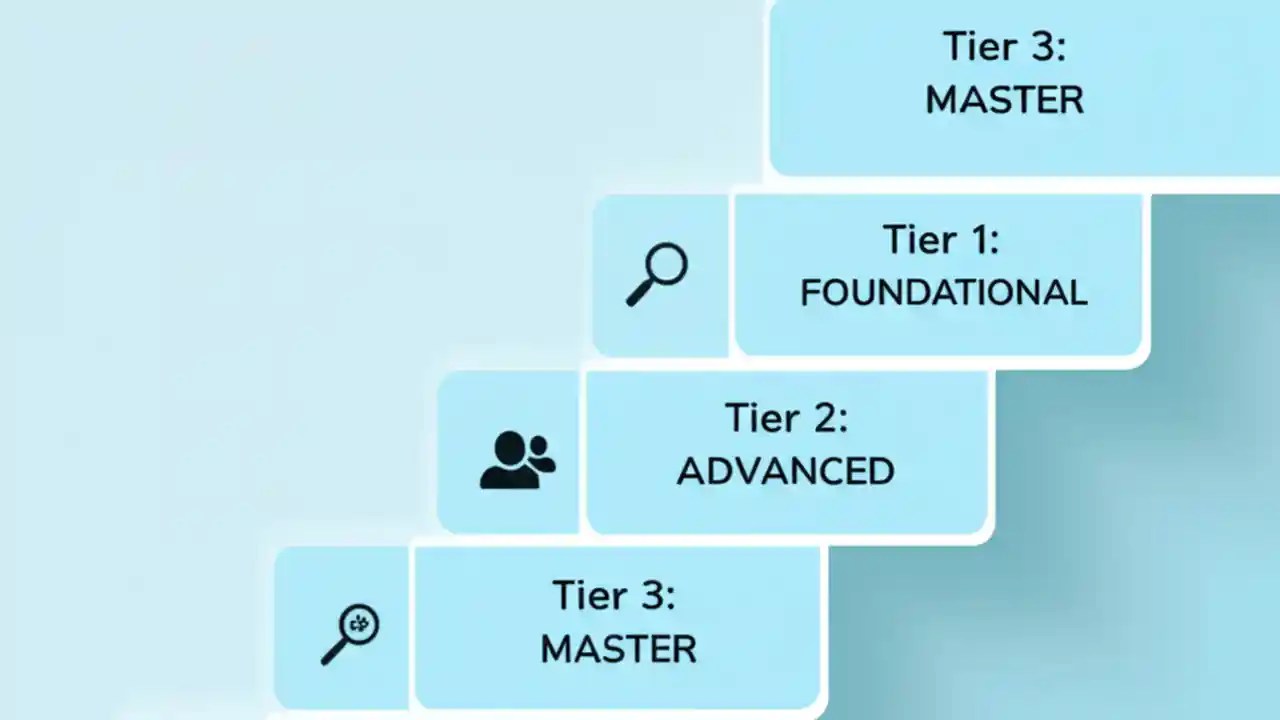 Tier 3:
MASTER

Tier 1:
FOUNDATIONAL

Tier 2:
ADVANCED

Tier 3:
MASTER