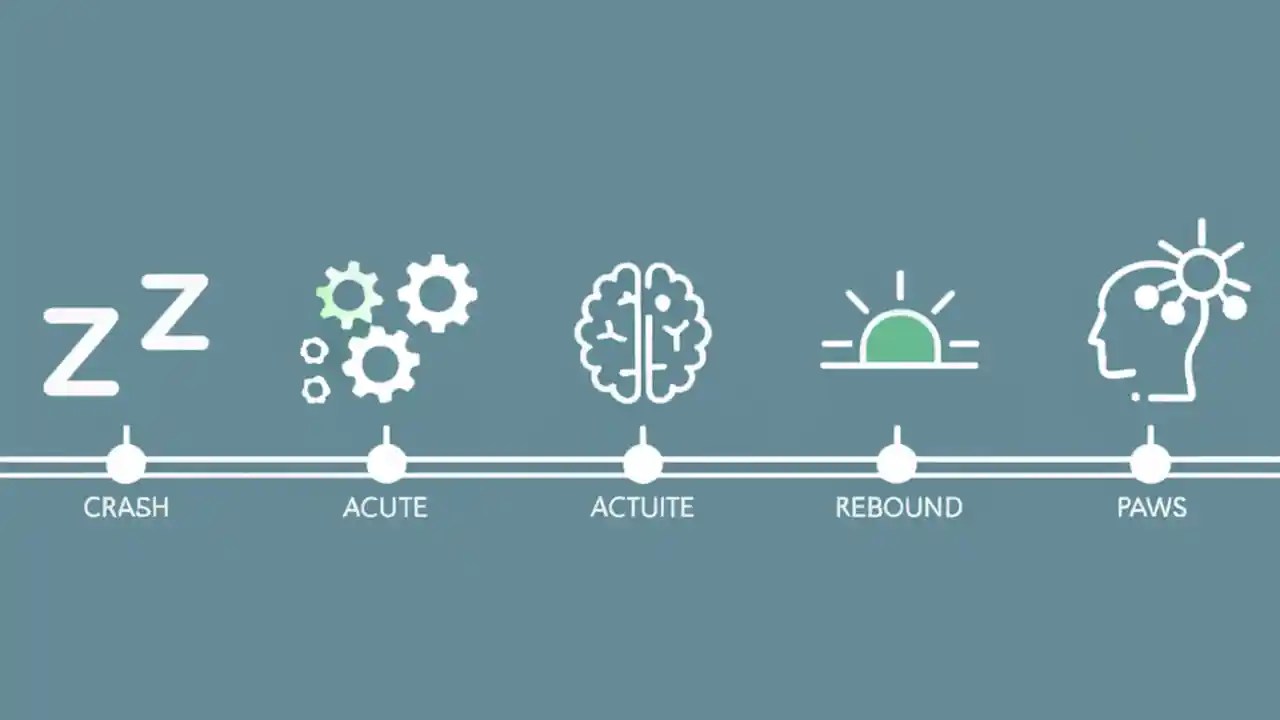 Z Z

CRASH

ACUTE

ACTUITE

REBOUND

PAWS