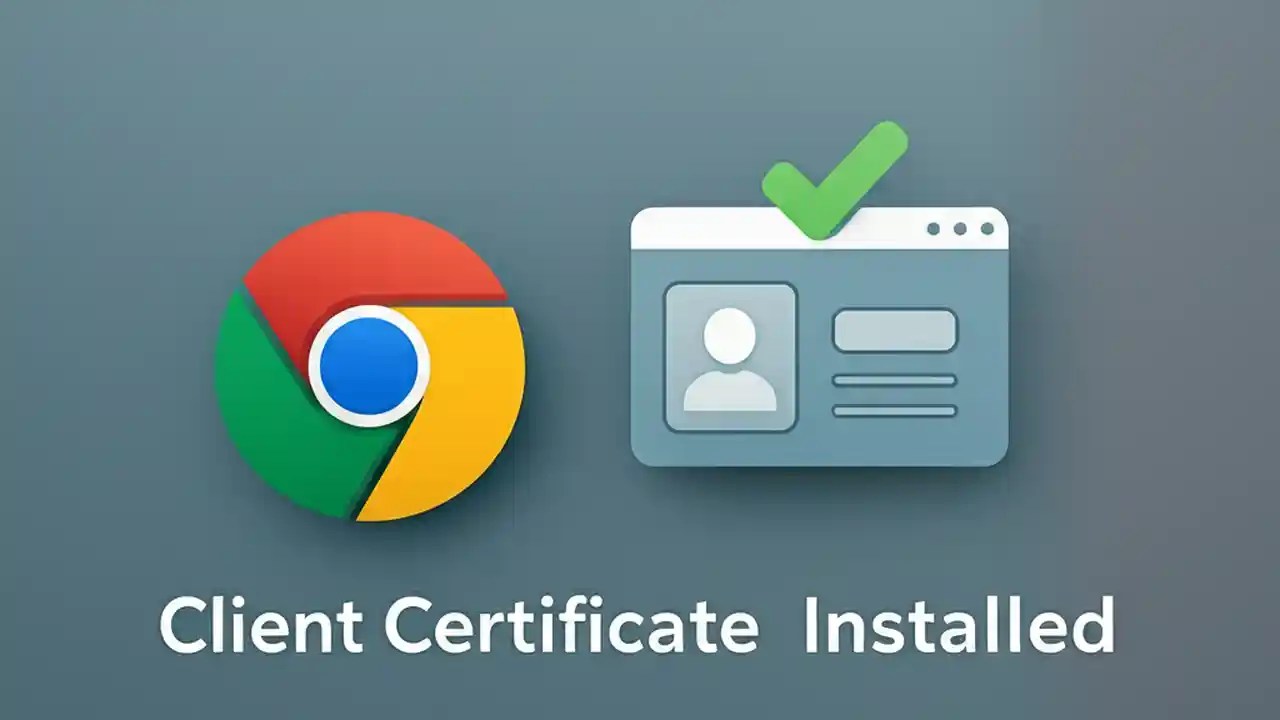 Client Certificate Installed