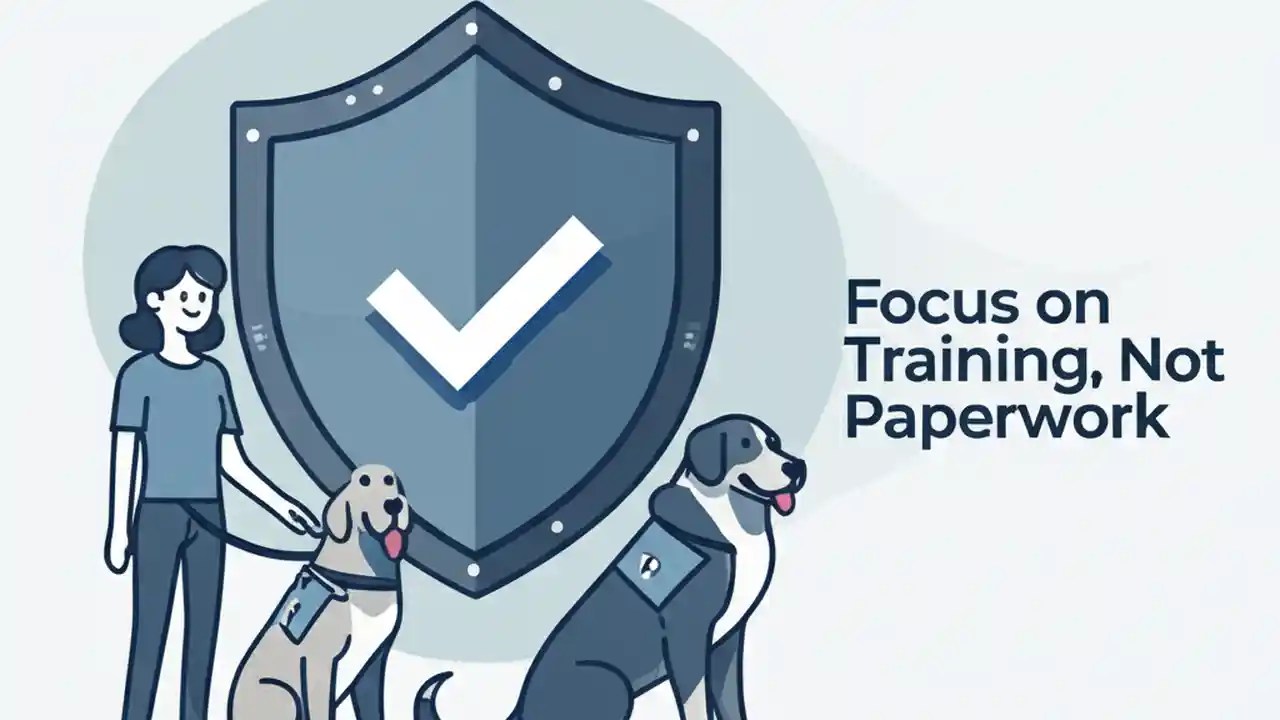 Focus on Training, Not Paperwork