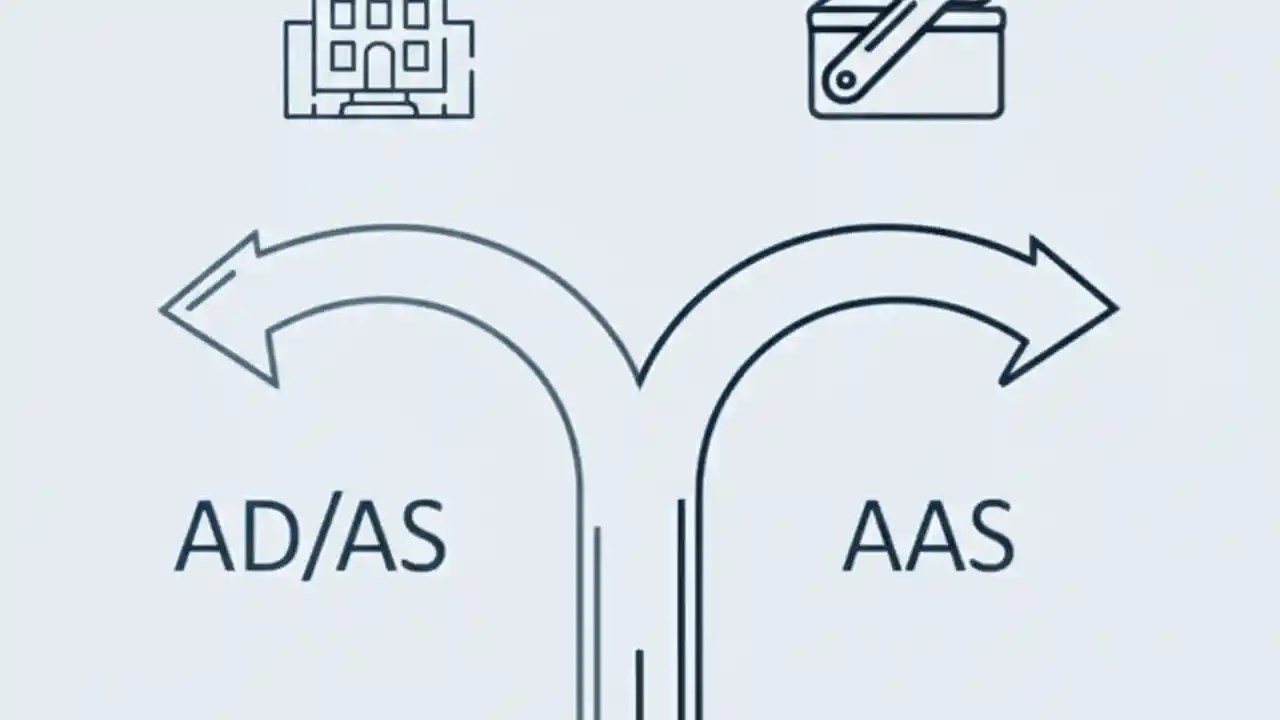 AD/AS

AAS