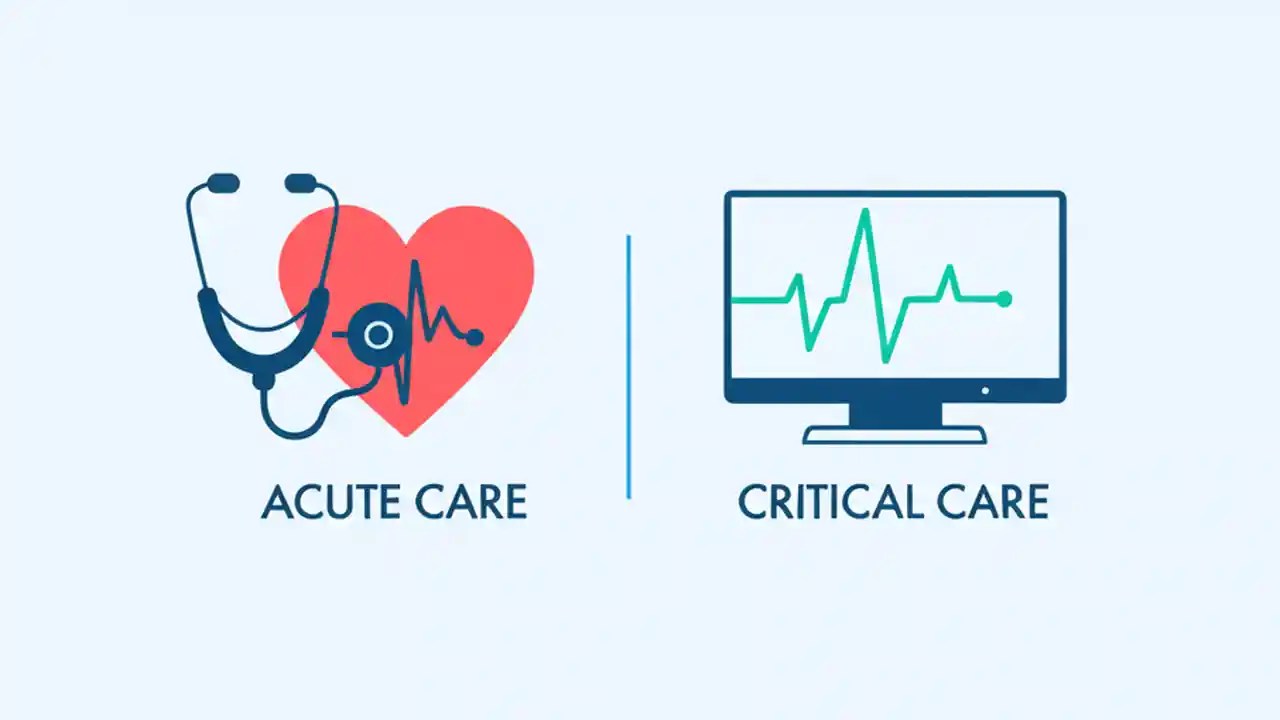 ACUTE CARE

CRITICAL CARE