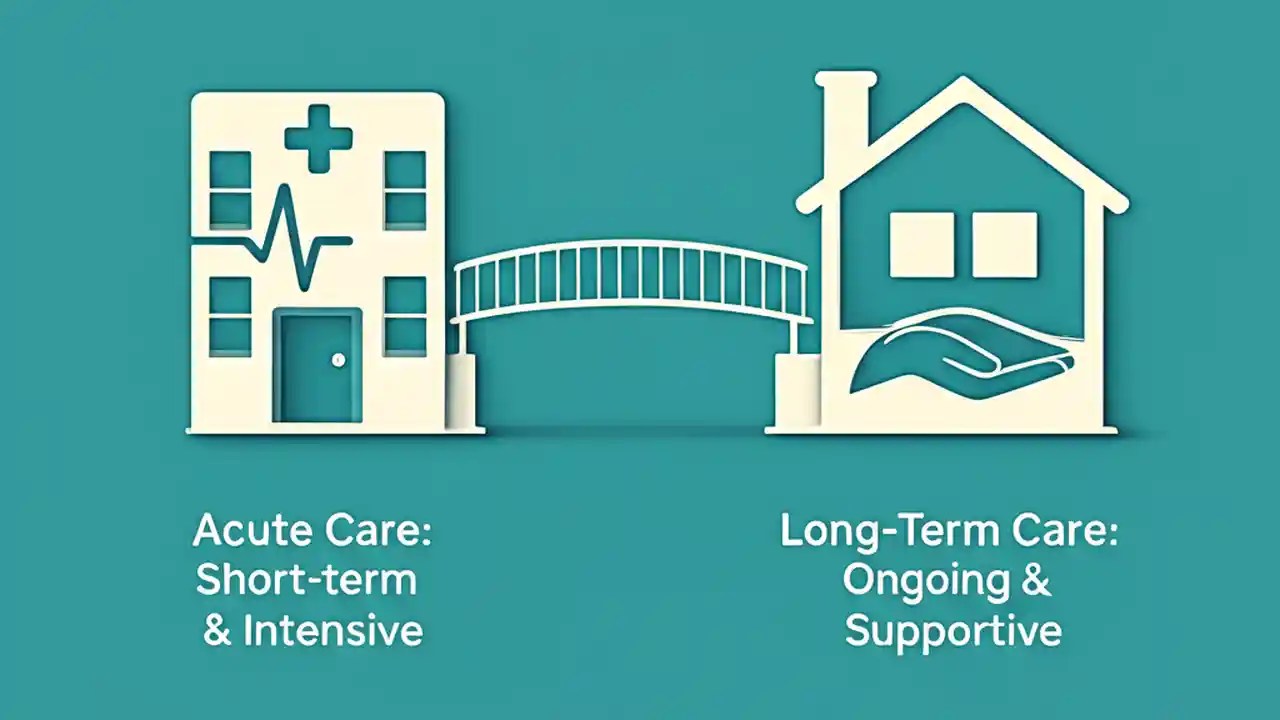 Acute Care:
Short-term
& Intensive

Long-Term Care:
Ongoing &
Supportive