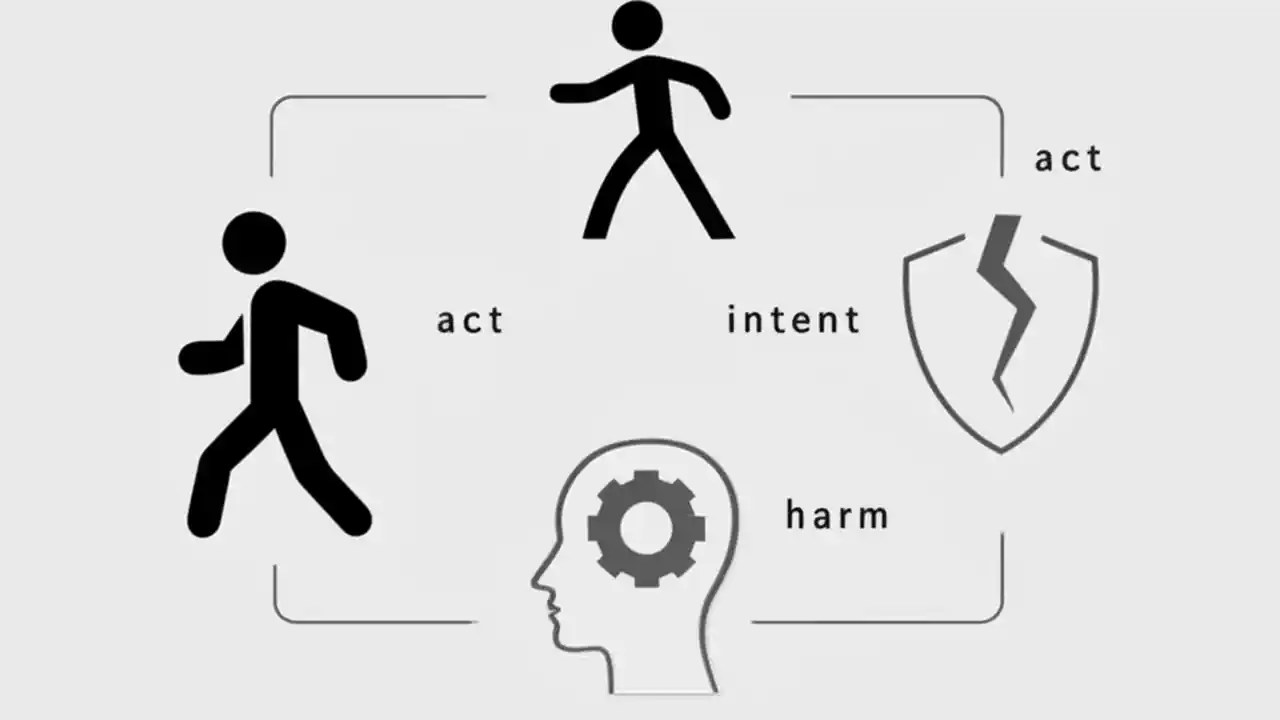 act

act

intent

harm