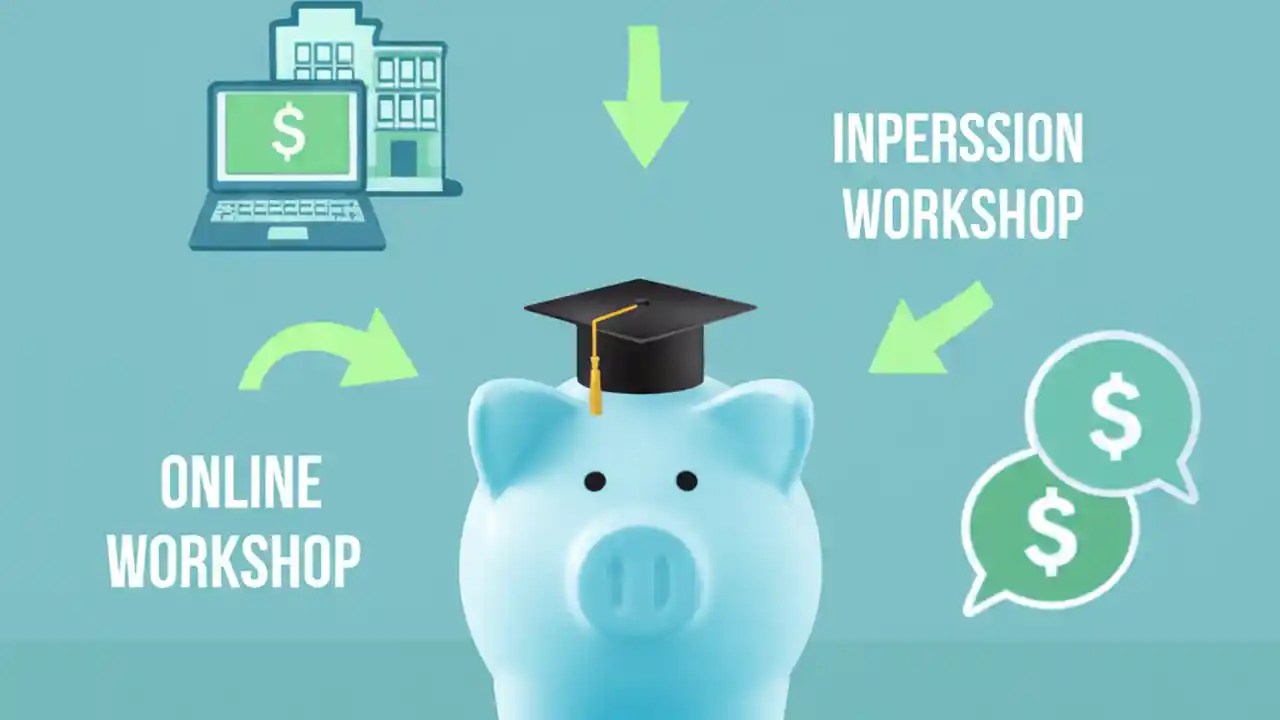 $

INPERSSION WORKSHOP

ONLINE WORKSHOP

$

$