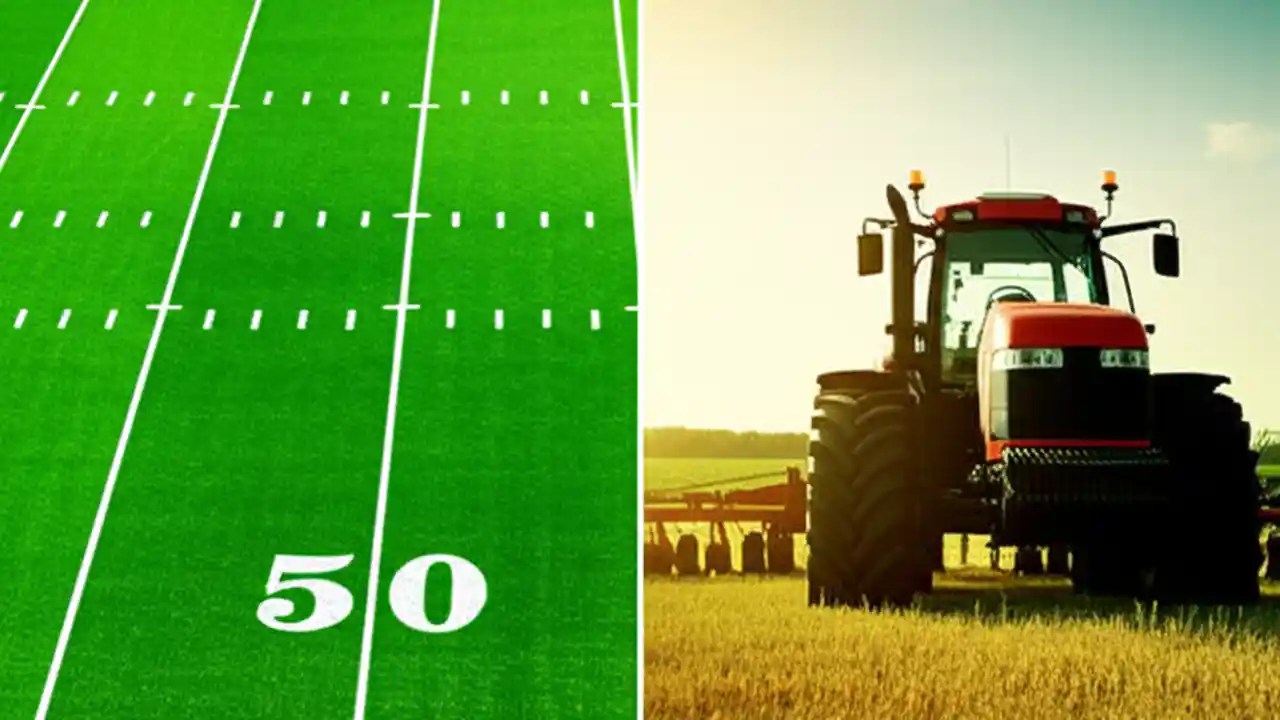 50