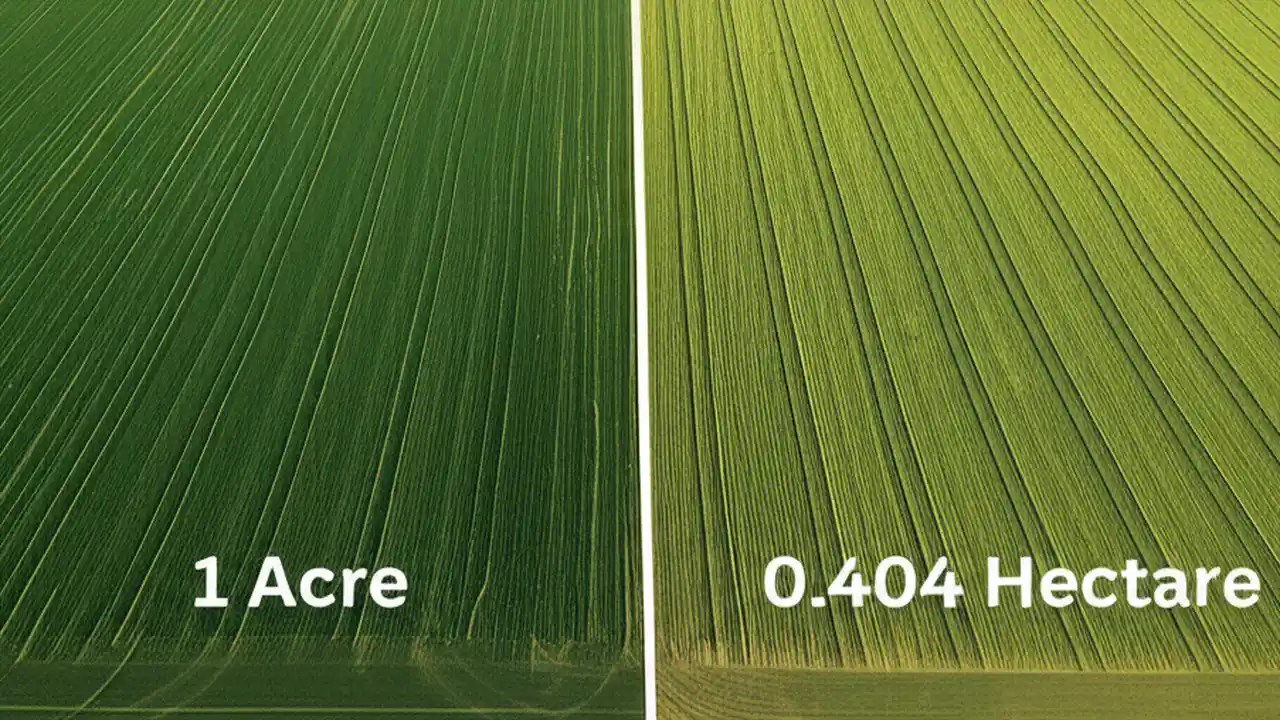 1 Acre

0.404 Hectare