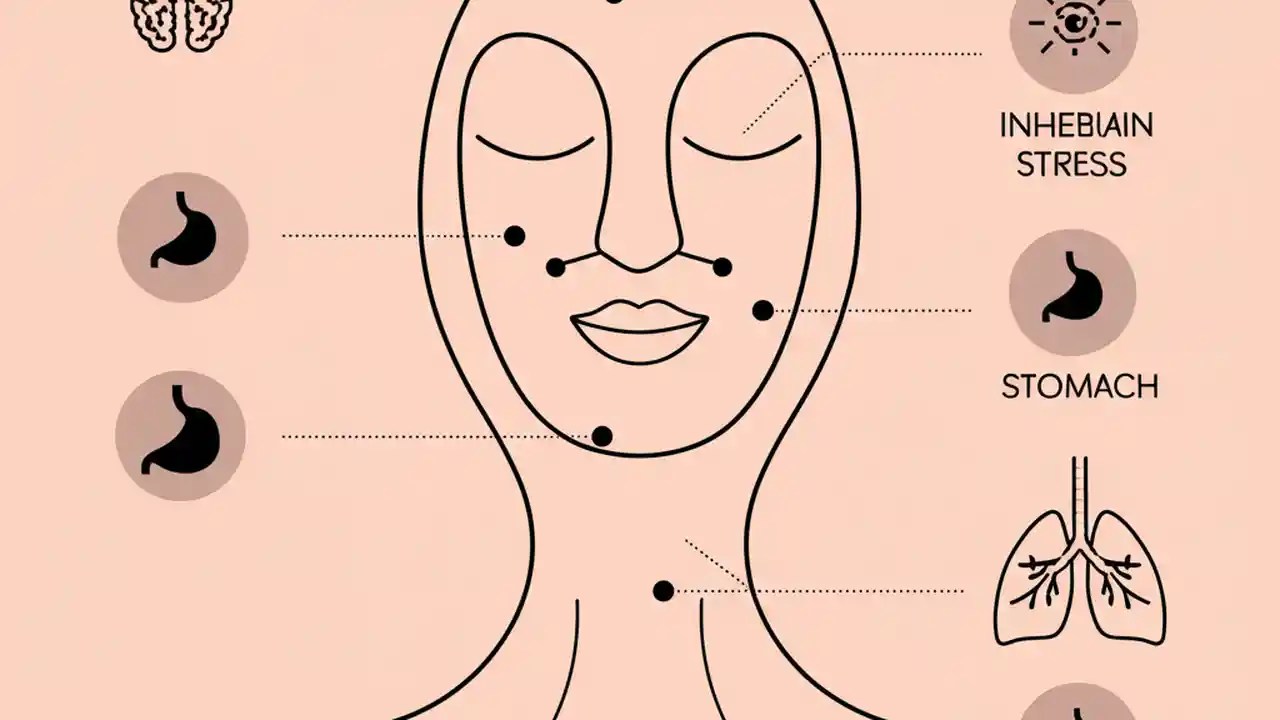 INHEBIAIN
STRESS

STOMACH