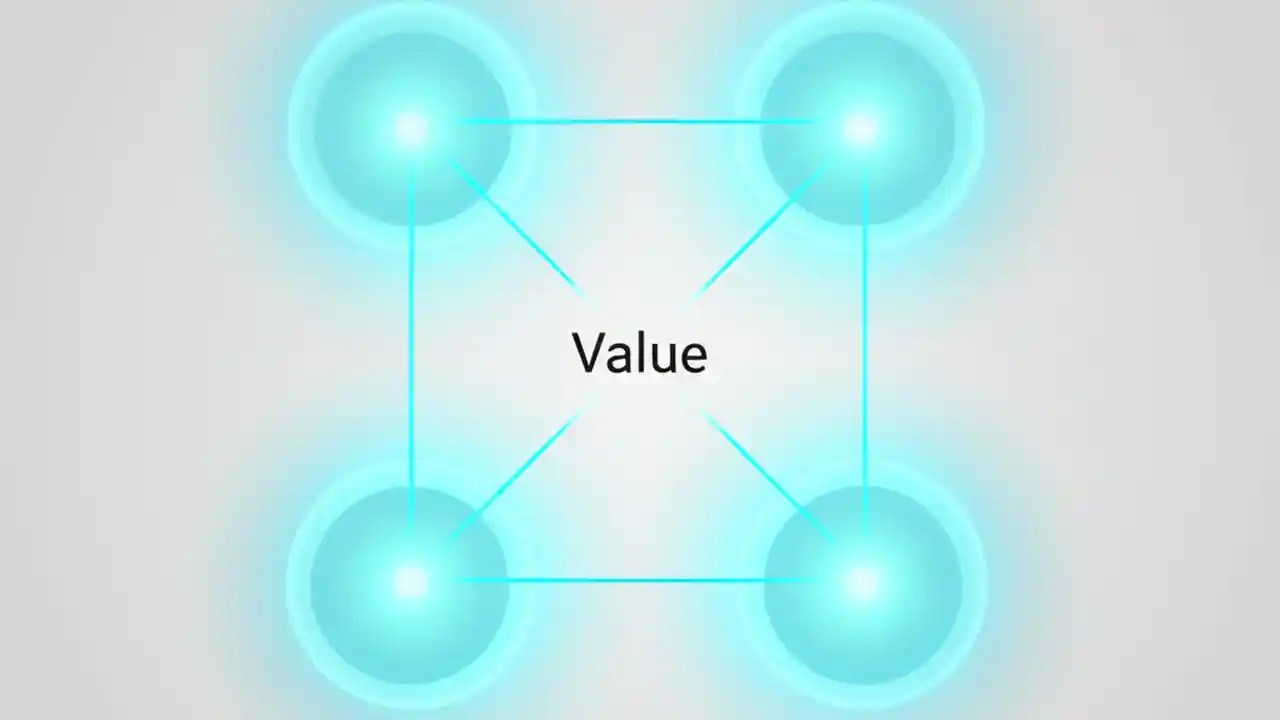 Value