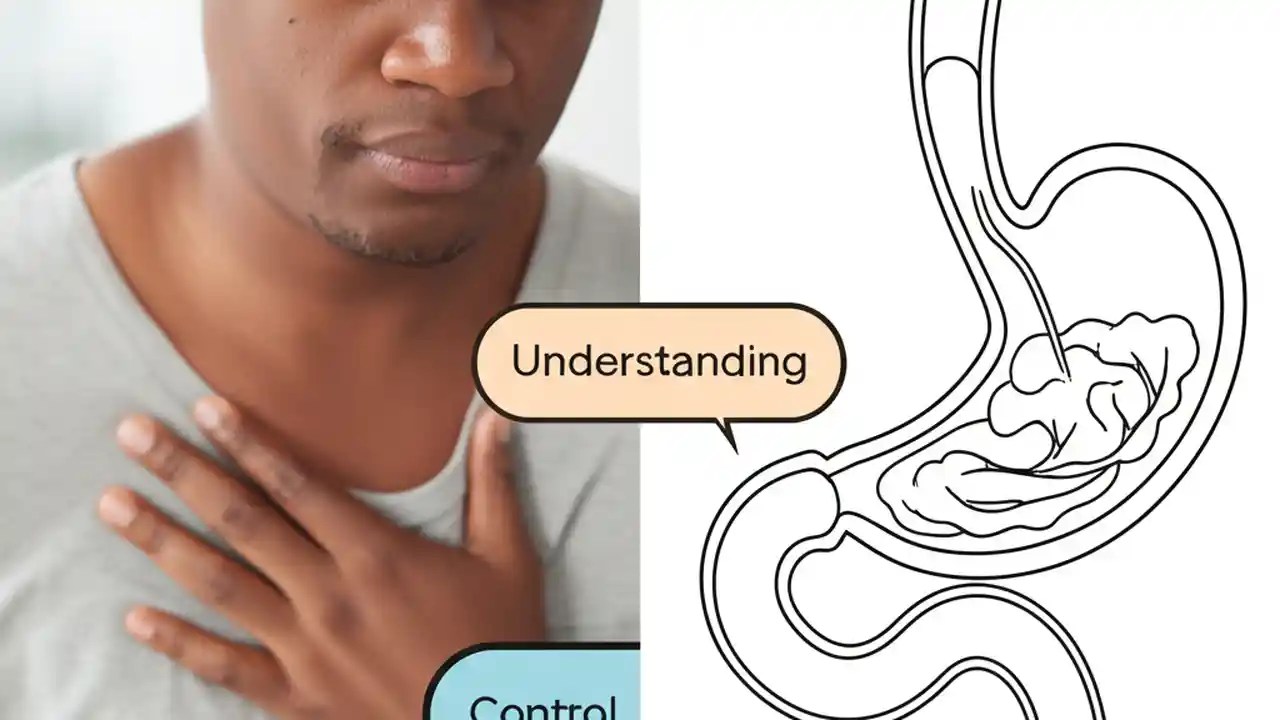 Understanding

Control