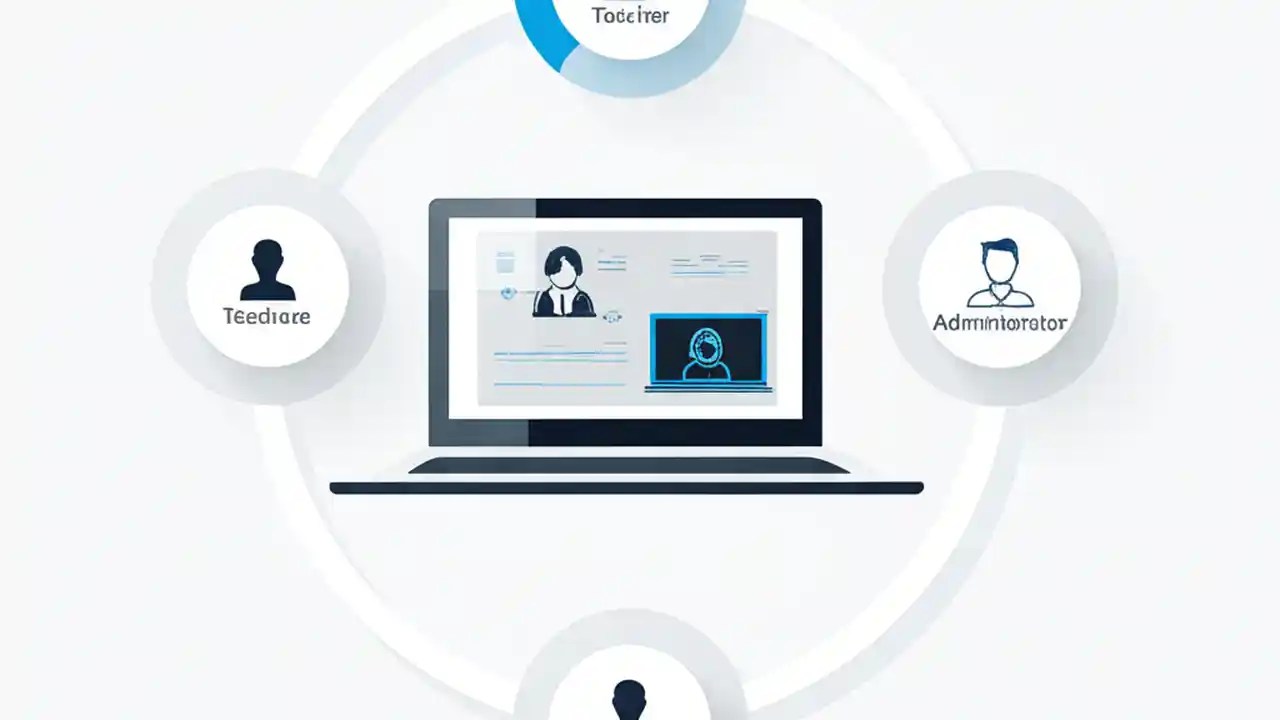 Todcirer

Teedrare

Admintorator