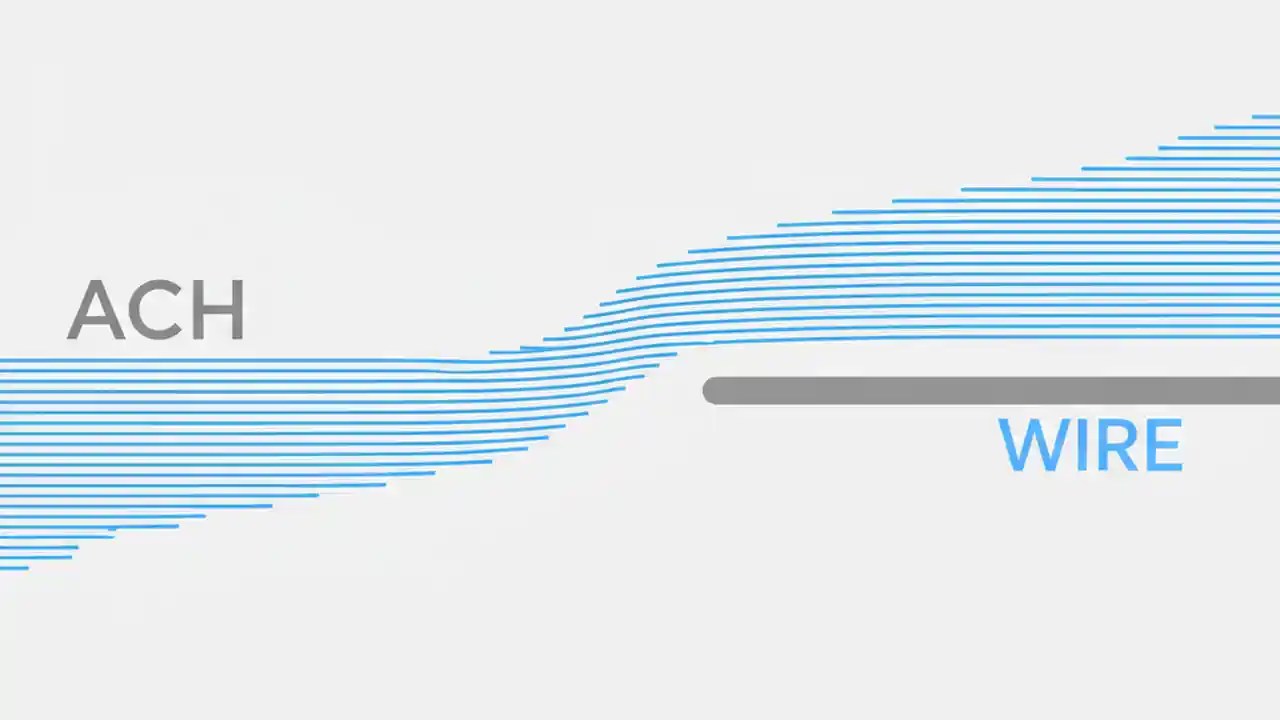 ACH

WIRE