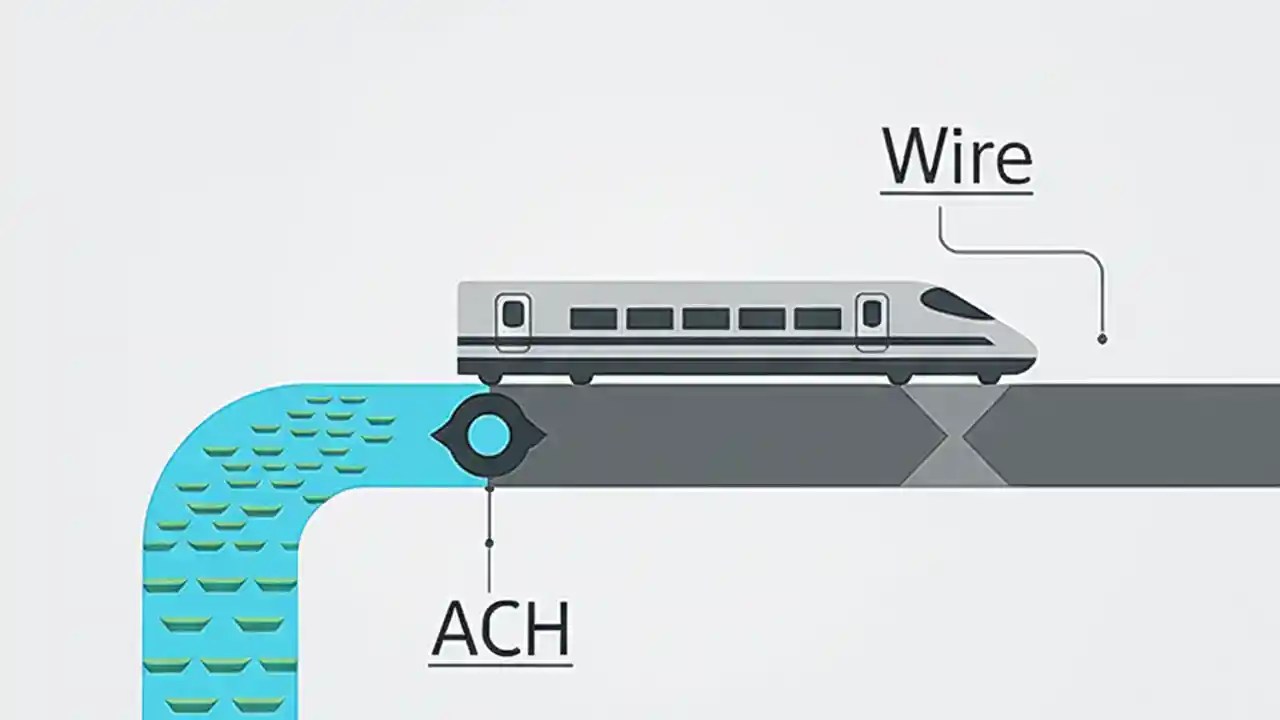 Wire

ACH