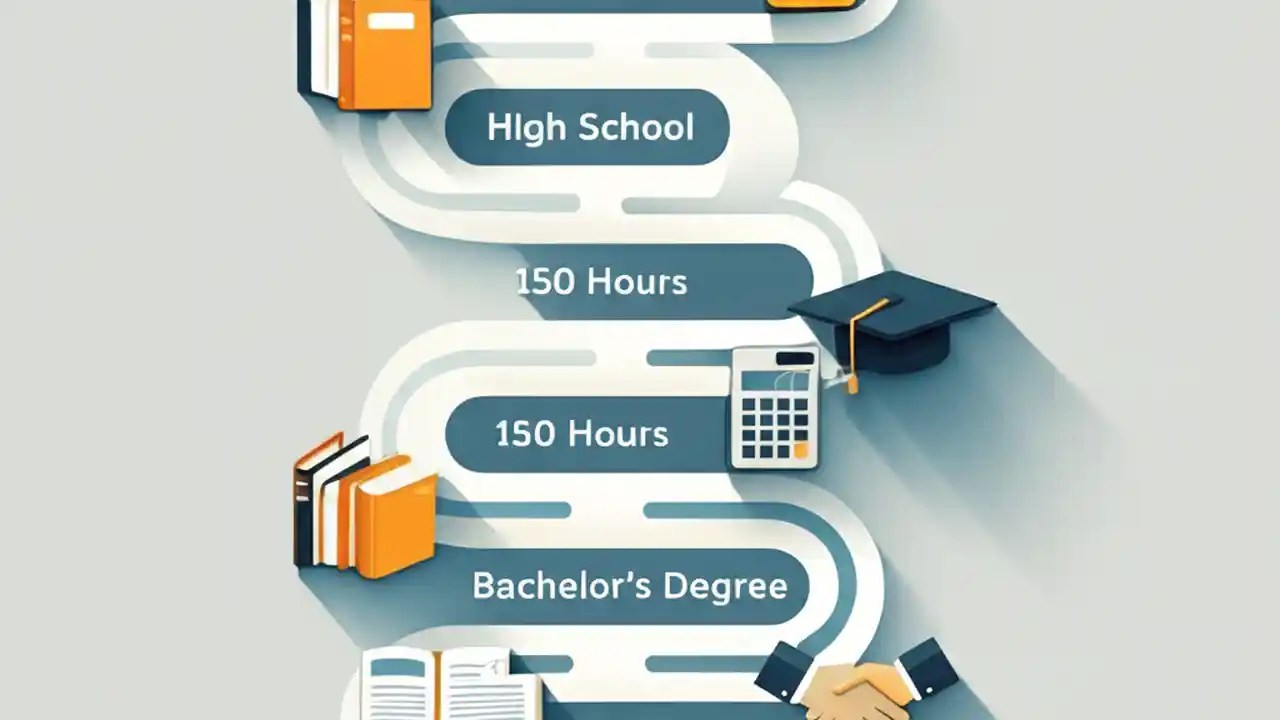 HIgh School

150 Hours

150 Hours

Bachelor's Degree