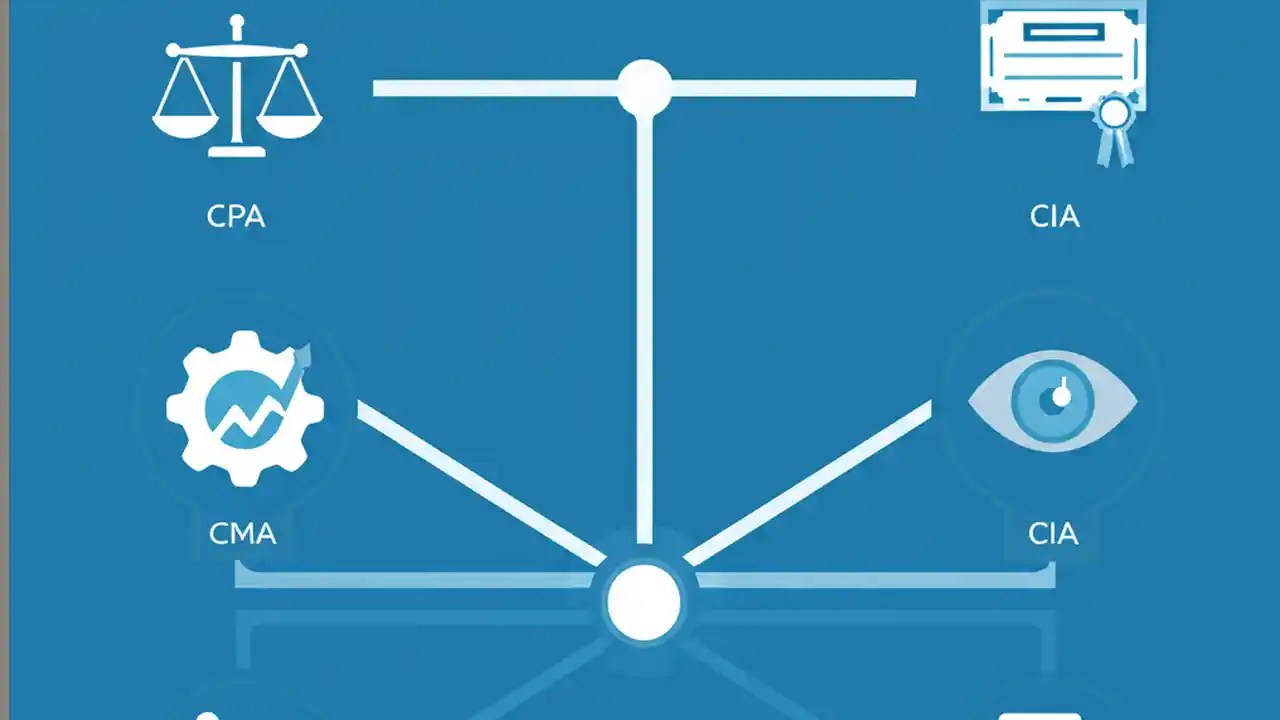 CPA

CIA

CMA

CIA