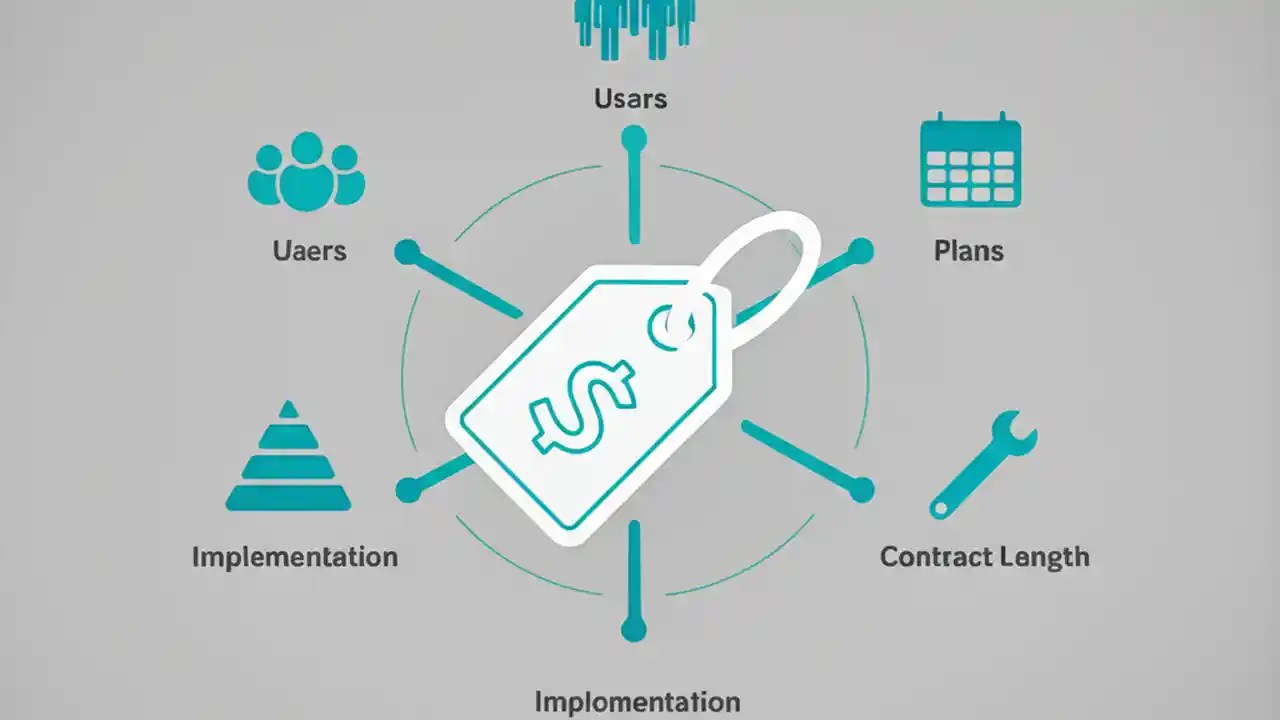 Usars

Uaers

Plans

$

Implementation

Contract Length

Implomentation