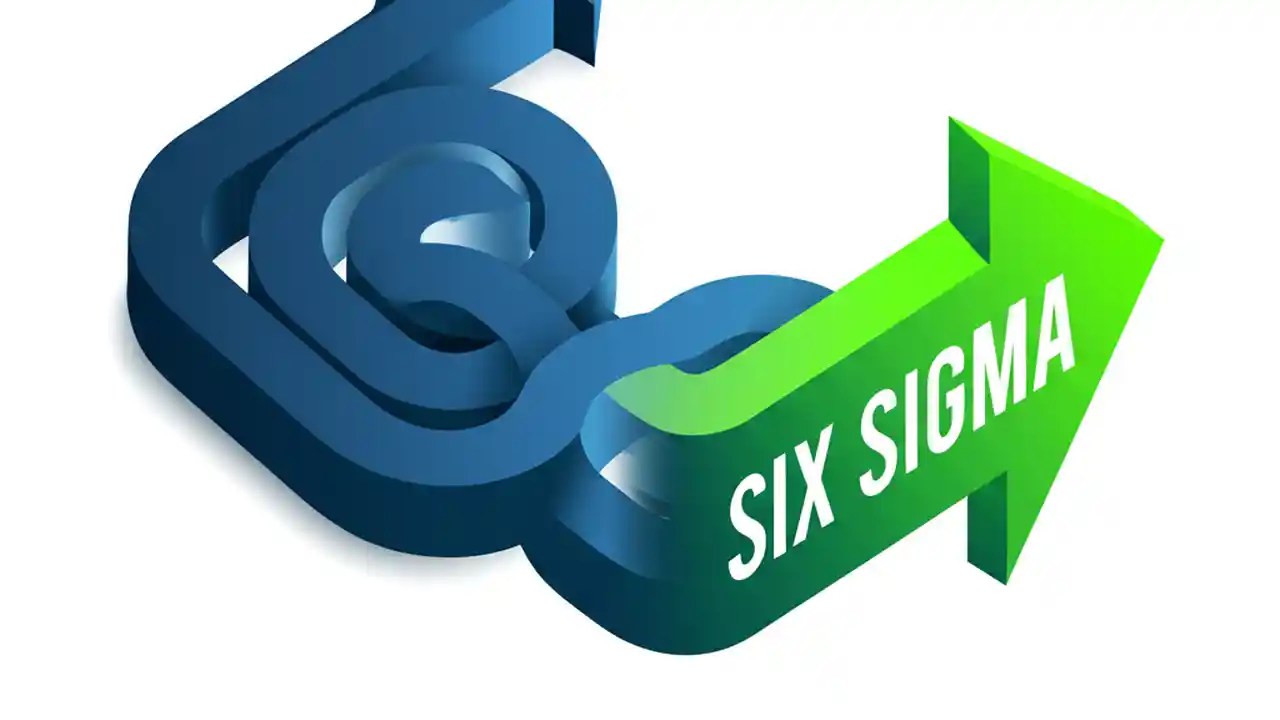 SIX SIGMA