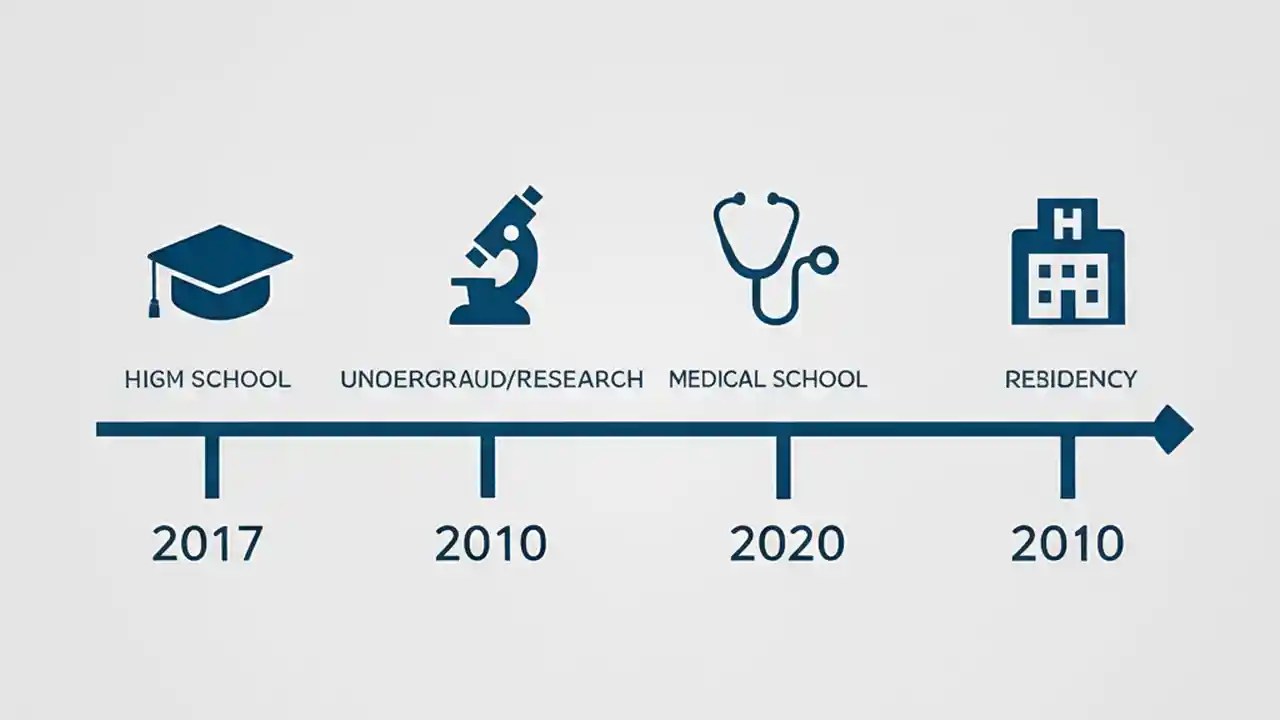 H

HIGM SCHOOL

UNOERGRAUD/RESEARCH

MEDICAL SCHOOL

REBIDENCY

2017

2010

2020

2010