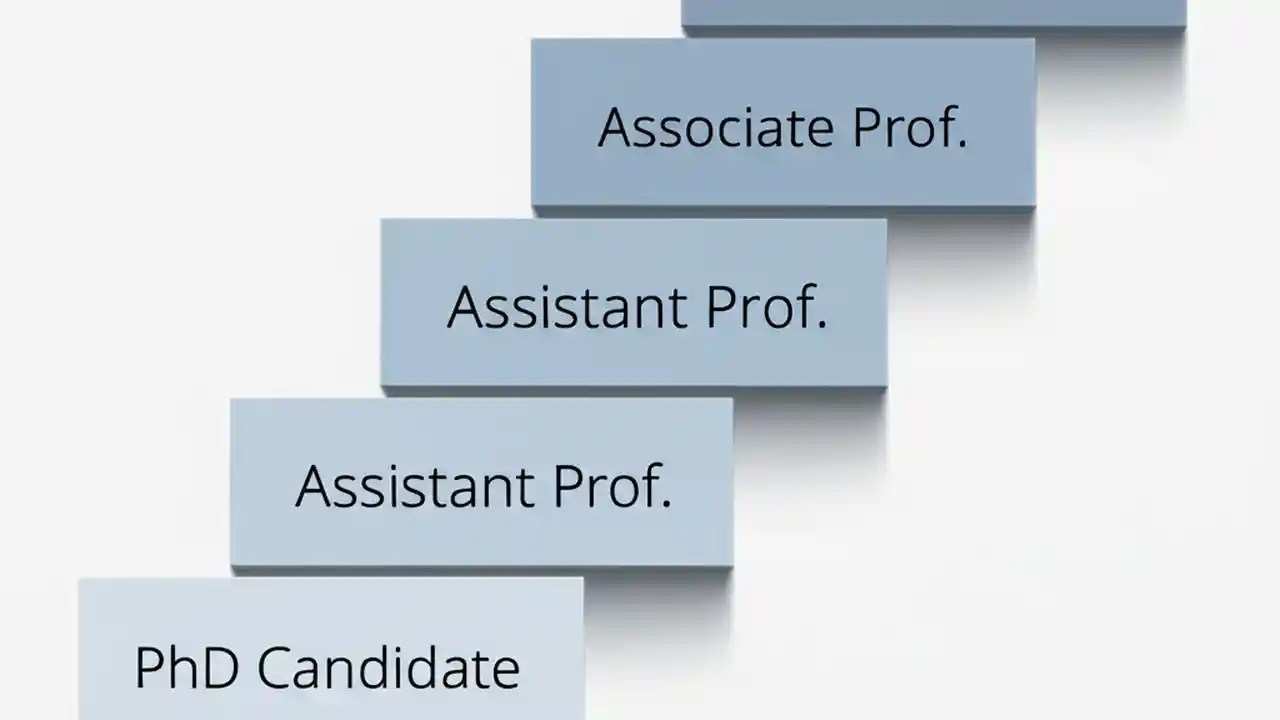 Associate Prof.

Assistant Prof.

Assistant Prof.

PhD Candidate