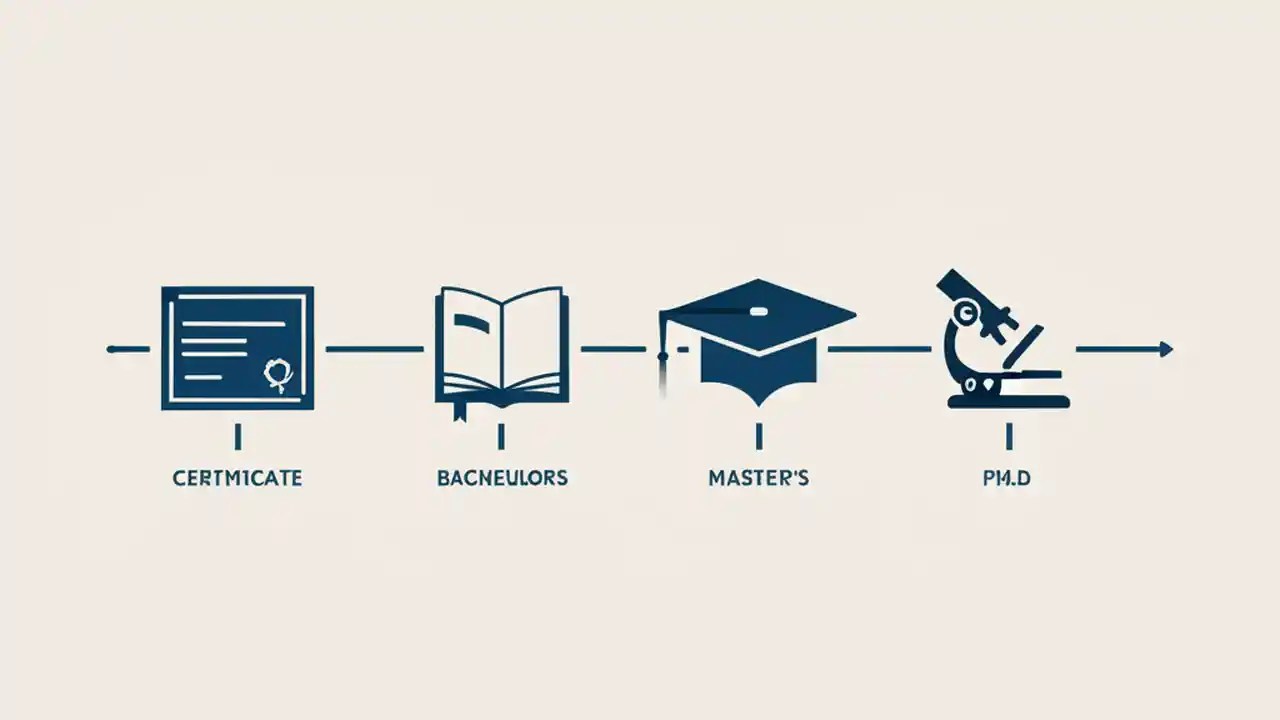 CERTMICATE

BACNEULORS

MASTER'S

PI4.D