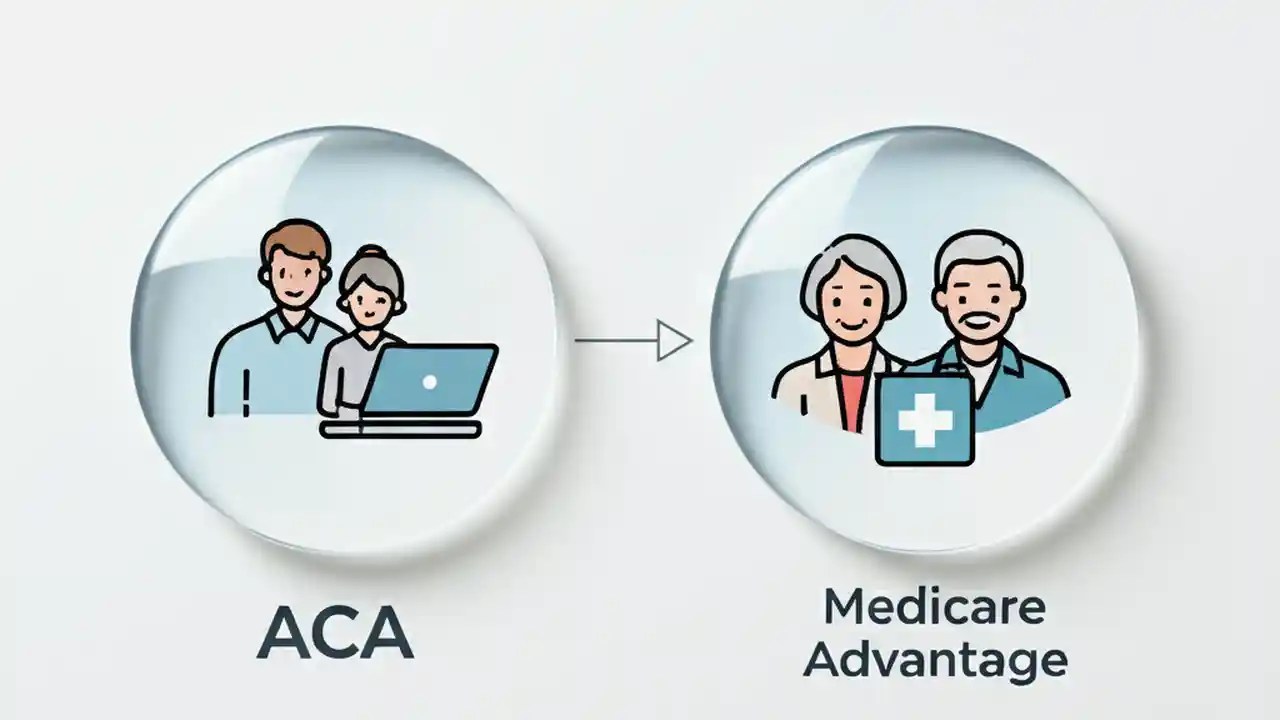 ACA

Medicare Advantage