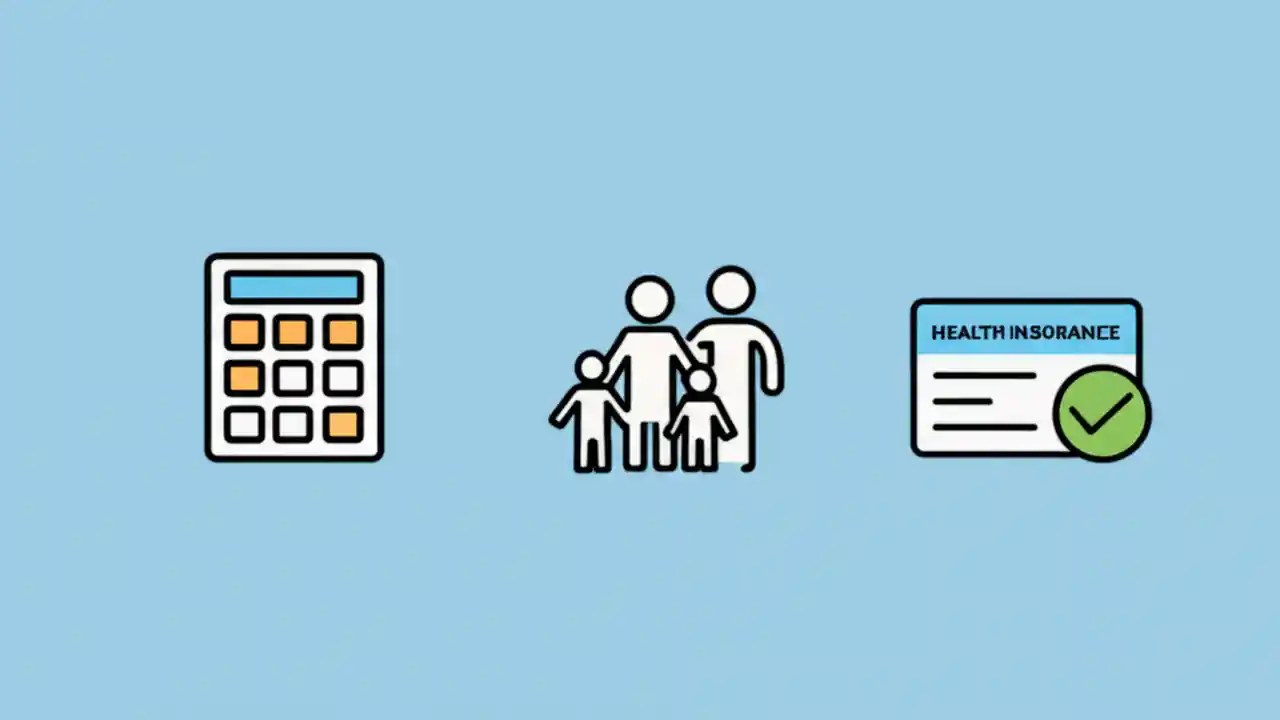 HEALTH INSORANCE