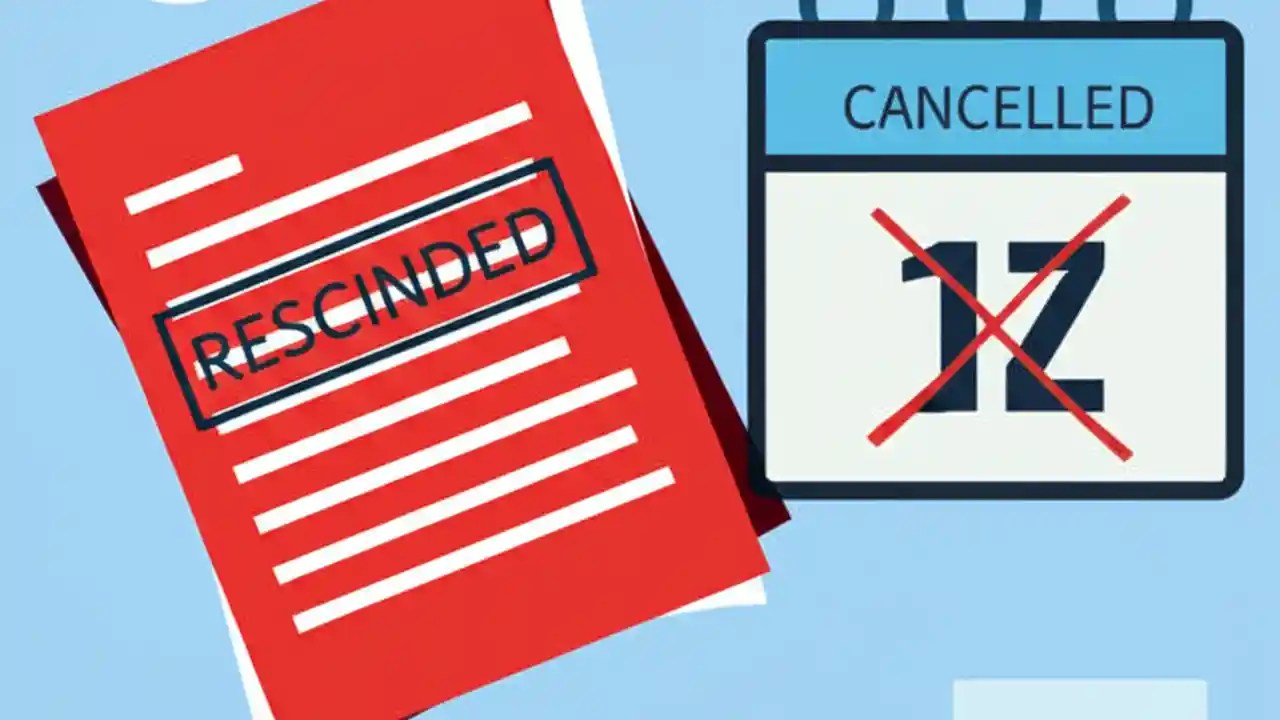 RESCINDED

CANCELLED

12