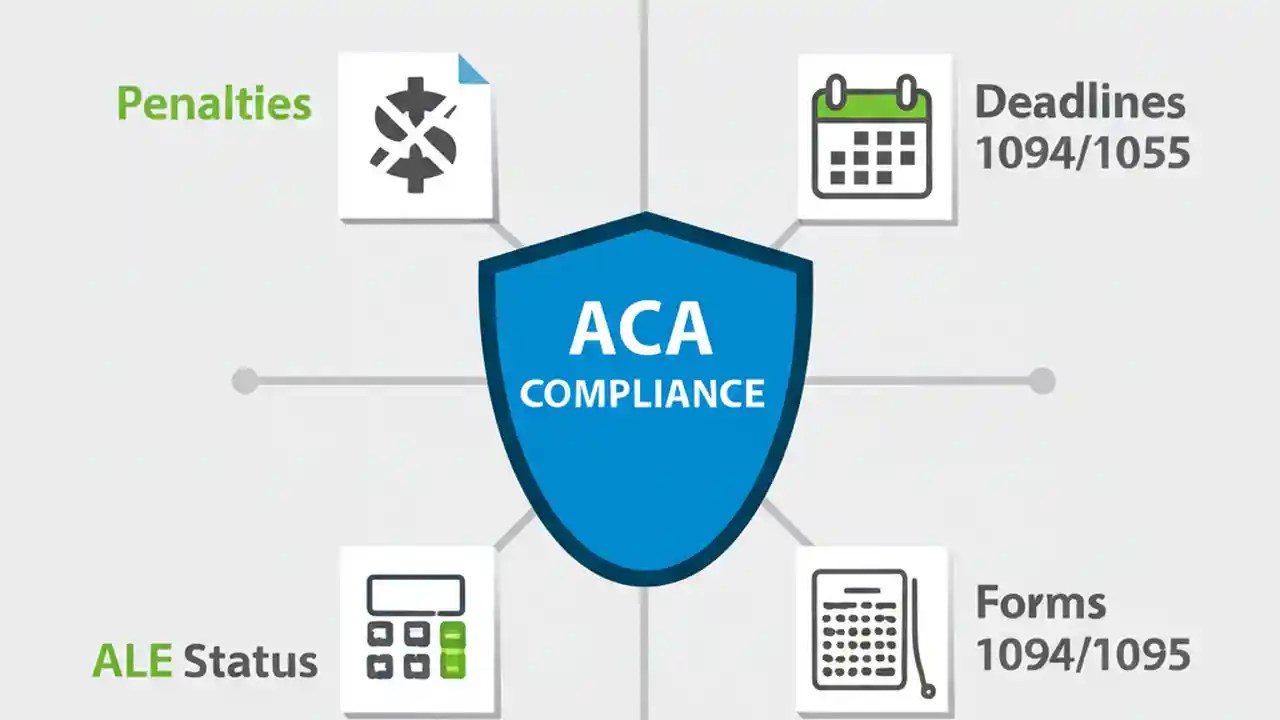 Penalties

Deadlines
1094/1055

ACA
COMPLIANCE

ALE Status

Forms
1094/1095