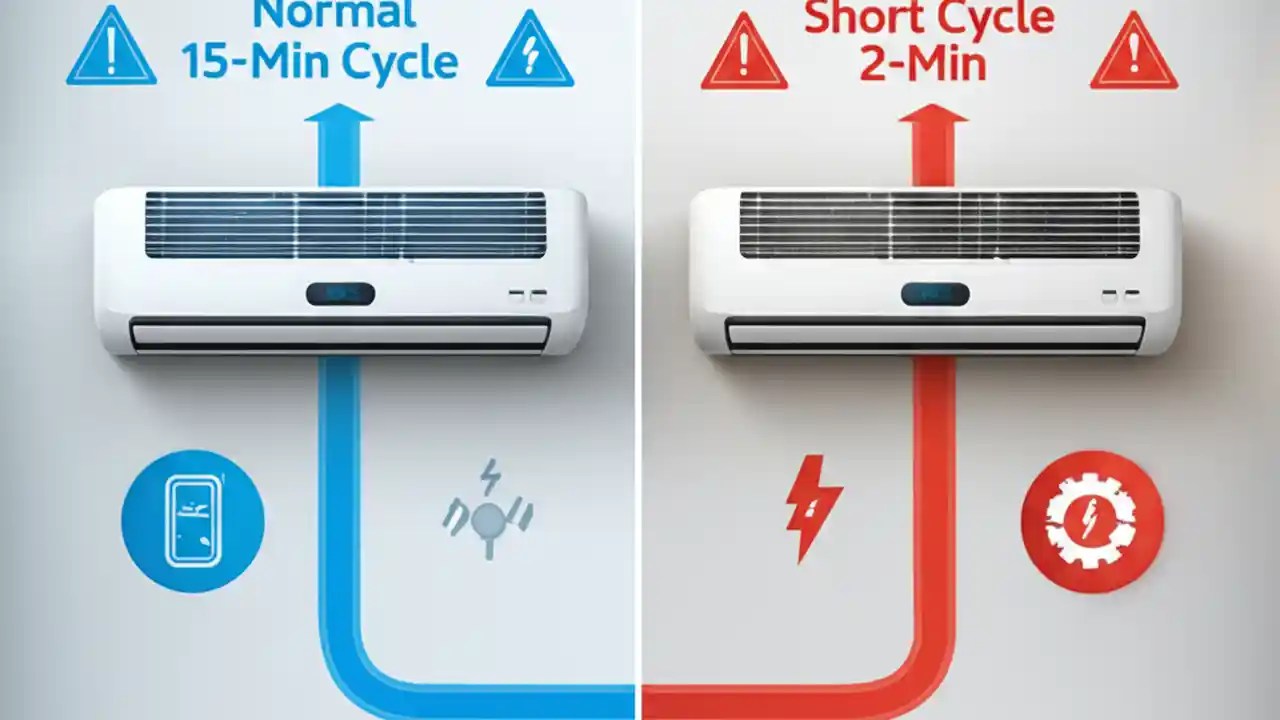 Normal
15-Min Cycle

Short Cycle
2-Min