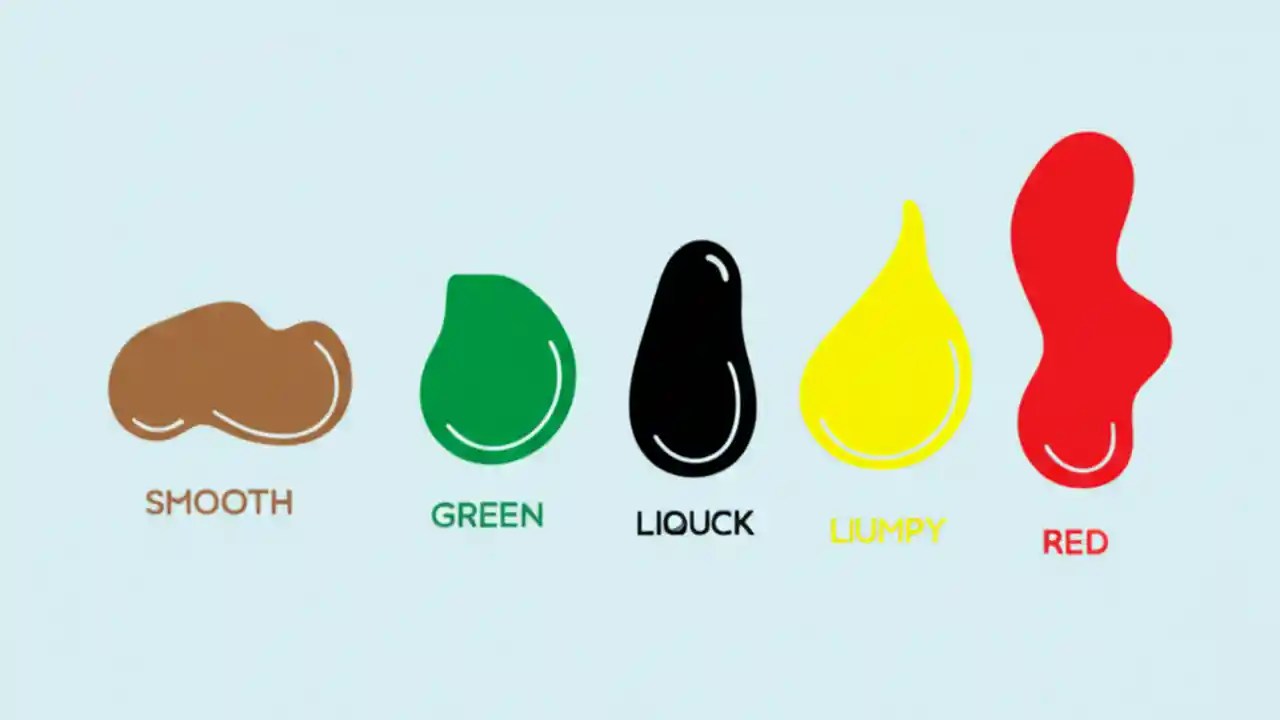 SMOOTH

GREEN

LIQUCK

LIUMPY

RED