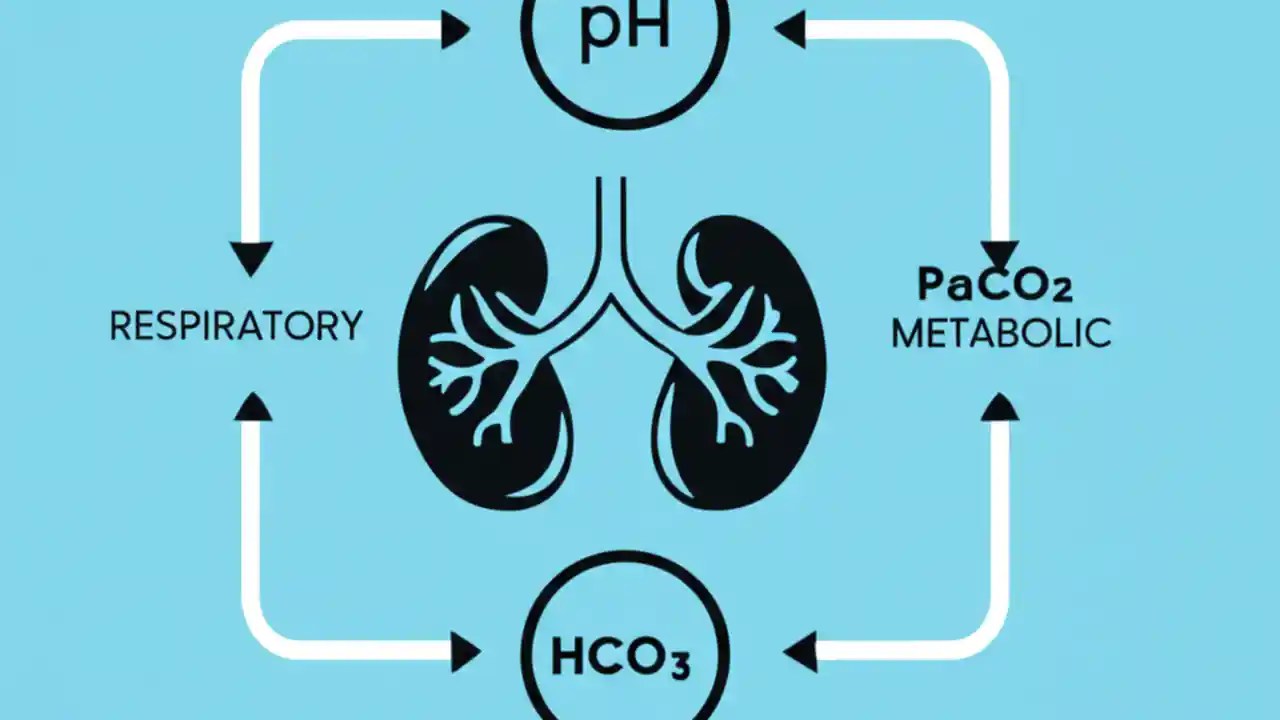 pH

RESPIRATORY

$PaCO_2$
METABOLIC

$HCO_3$