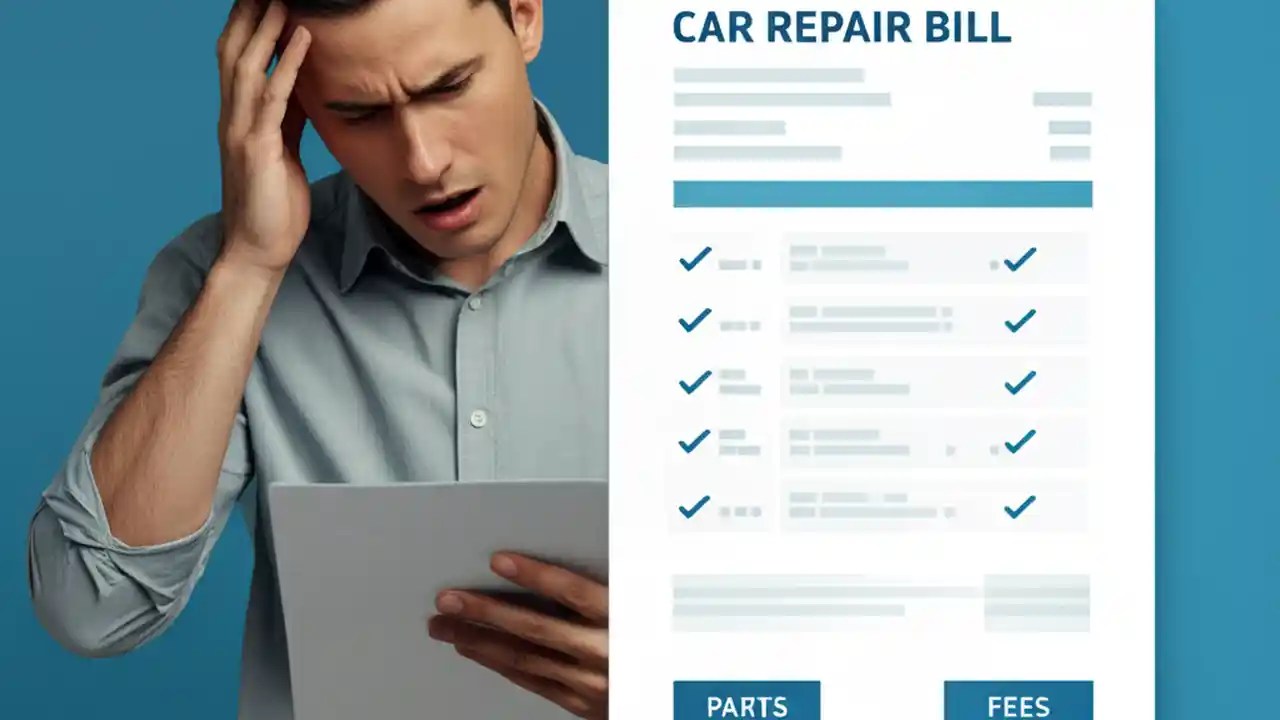 CAR REPAIR BILL

PARTS

FEES