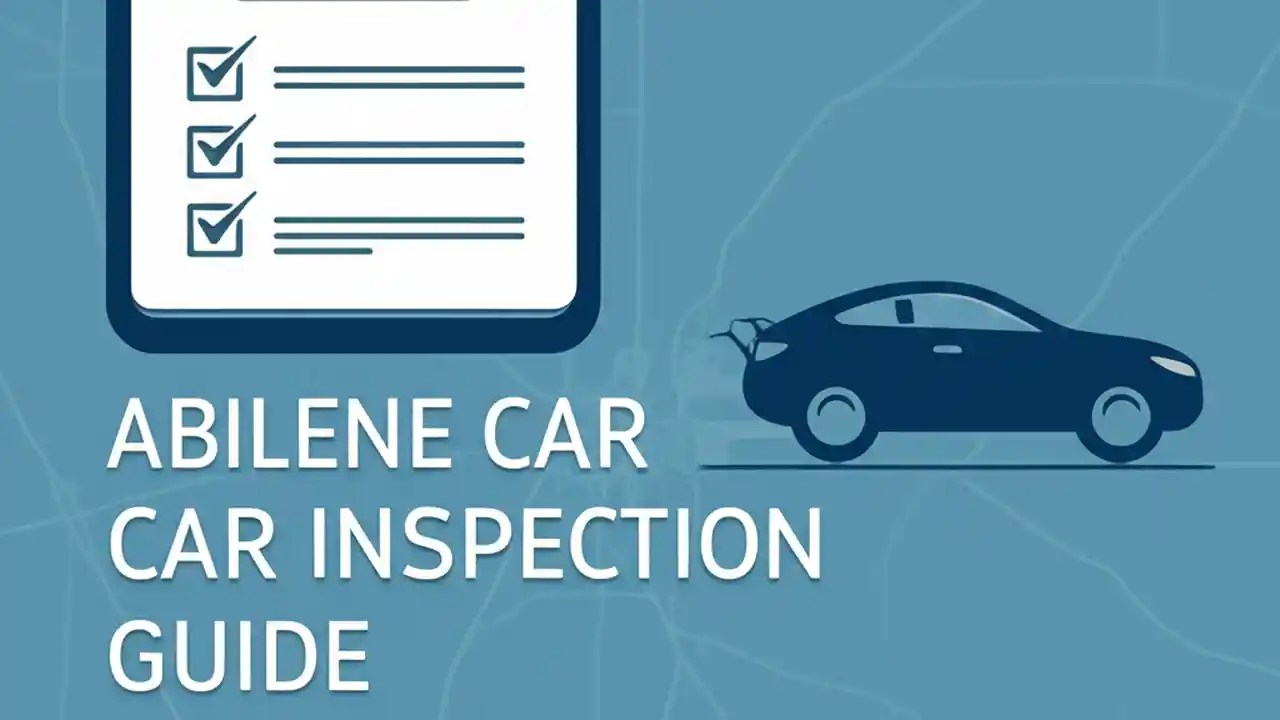 ABILENE CAR
CAR INSPECTION
GUIDE